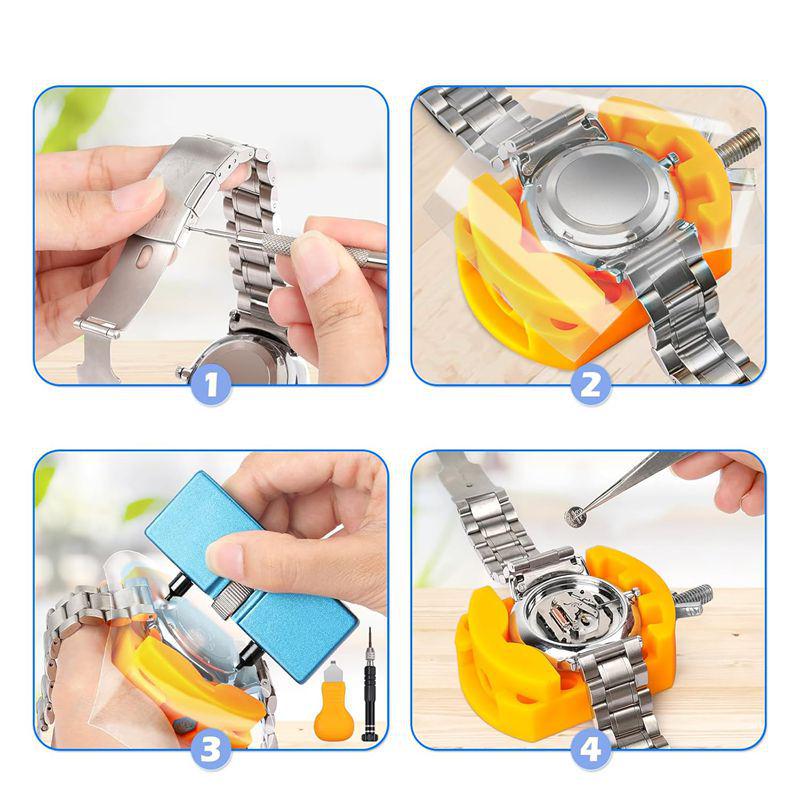 1

2

3

4