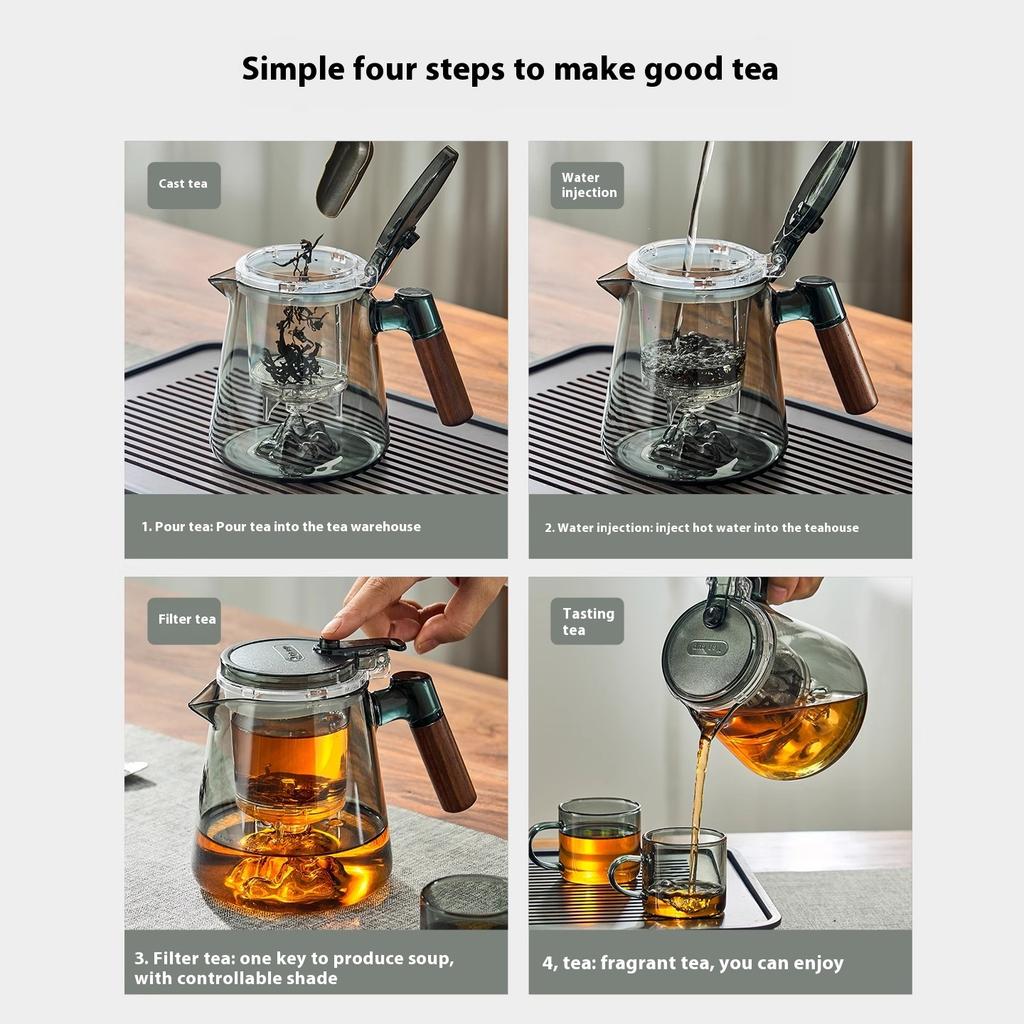 Simple four steps to make good tea

Cast tea

1. Pour tea: Pour tea into the tea warehouse

Water injection

2. Water injection: inject hot water into the teahouse

Filter tea

3. Filter tea: one key to produce soup, with controllable shade

Tasting tea

4, tea: fragrant tea, you can enjoy