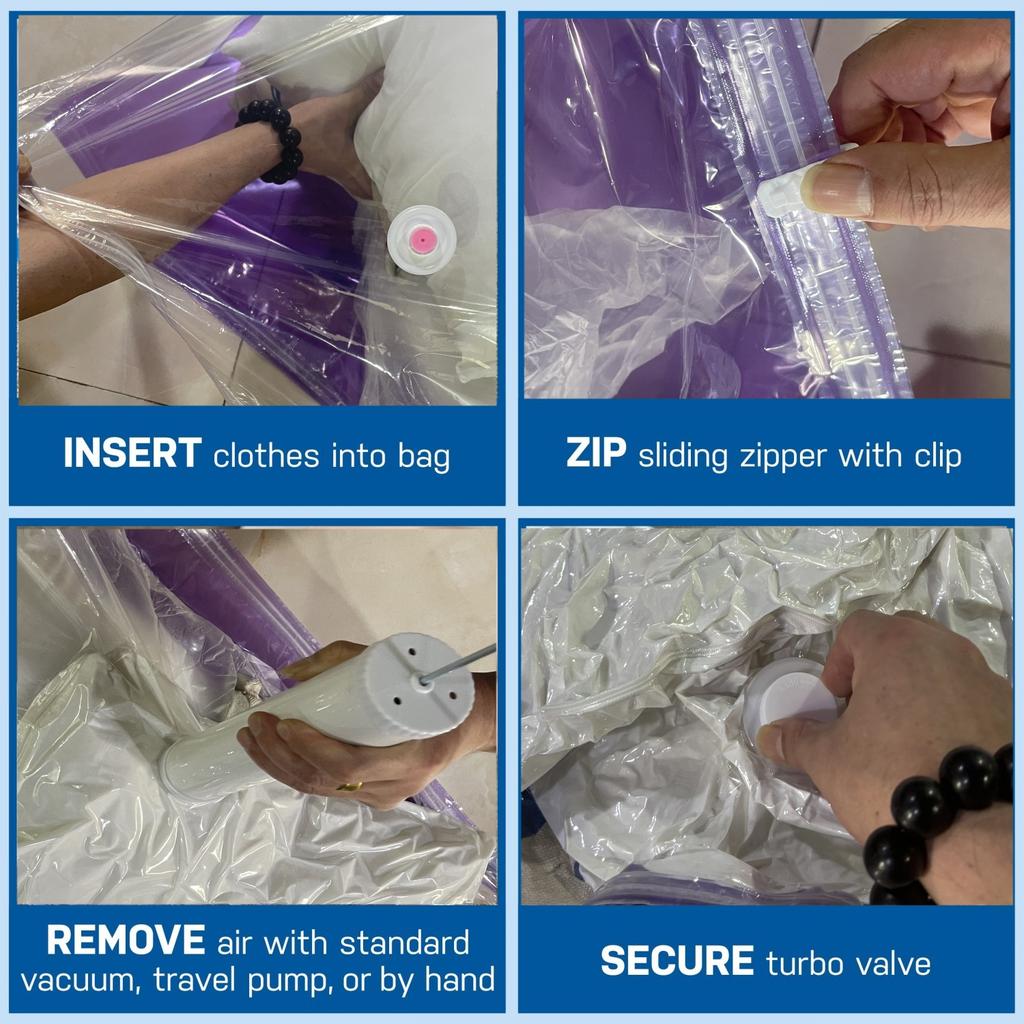 INSERT clothes into bag

ZIP sliding zipper with clip

REMOVE air with standard vacuum, travel pump, or by hand

SECURE turbo valve