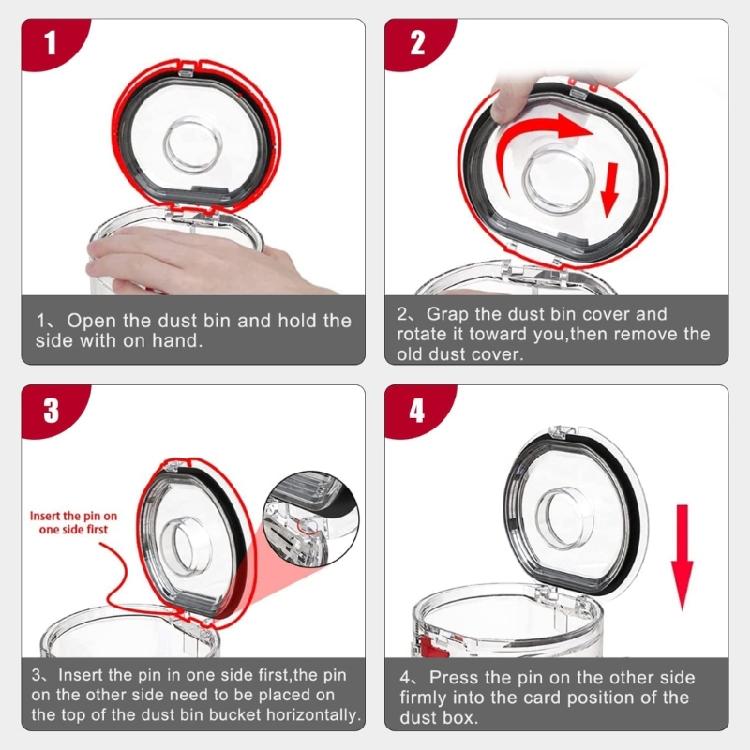 1

1、Open the dust bin and hold the side with on hand.

2

2、Grap the dust bin cover and rotate it toward you,then remove the old dust cover.

3

Insert the pin on one side first

3、Insert the pin in one side first,the pin on the other side need to be placed on the top of the dust bin bucket horizontally.

4

4、Press the pin on the other side firmly into the card position of the dust box.