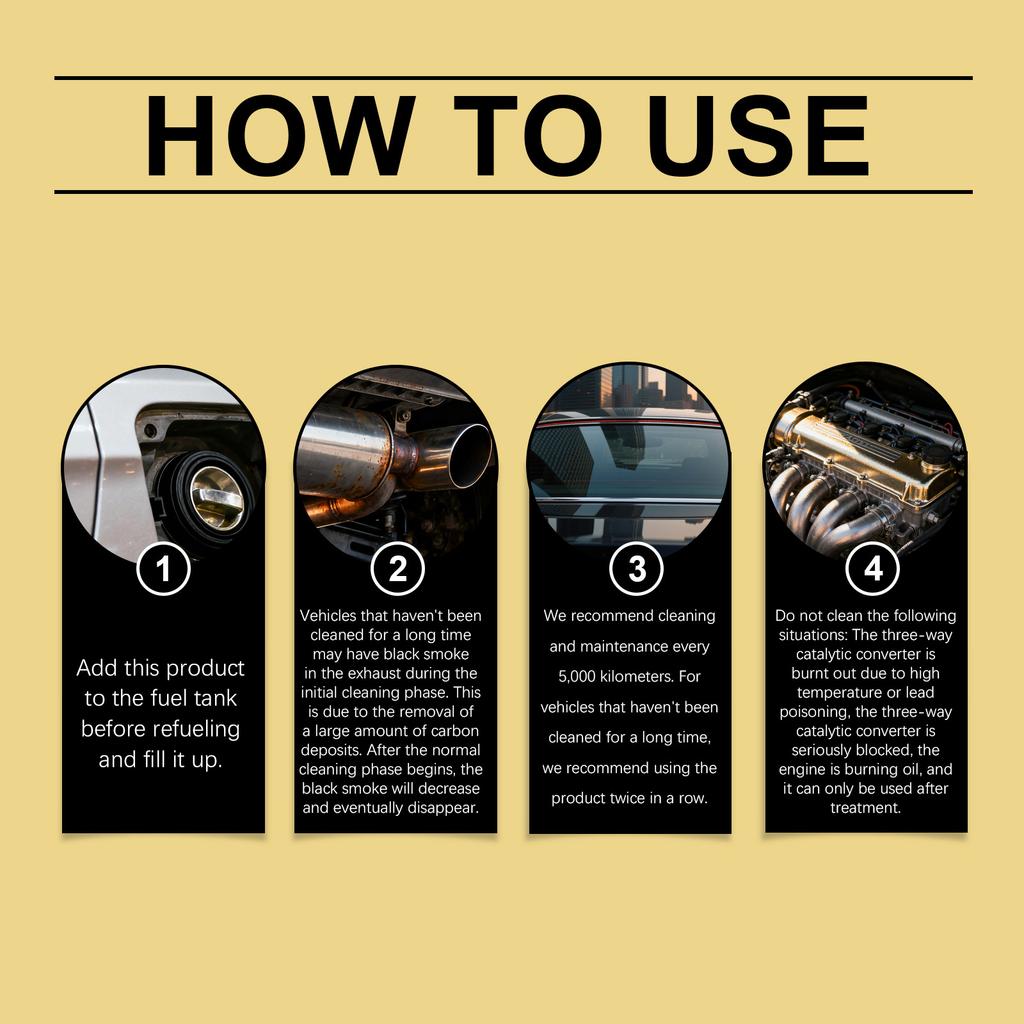 HOW TO USE

1

Add this product to the fuel tank before refueling and fill it up.

2

Vehicles that haven't been cleaned for a long time may have black smoke in the exhaust during the initial cleaning phase. This is due to the removal of a large amount of carbon deposits. After the normal cleaning phase begins, the black smoke will decrease and eventually disappear.

3

We recommend cleaning and maintenance every 5,000 kilometers. For vehicles that haven't been cleaned for a long time, we recommend using the product twice in a row.

4

Do not clean the following situations: The three-way catalytic converter is burnt out due to high temperature or lead poisoning, the three-way catalytic converter is seriously blocked, the engine is burning oil, and it can only be used after treatment.