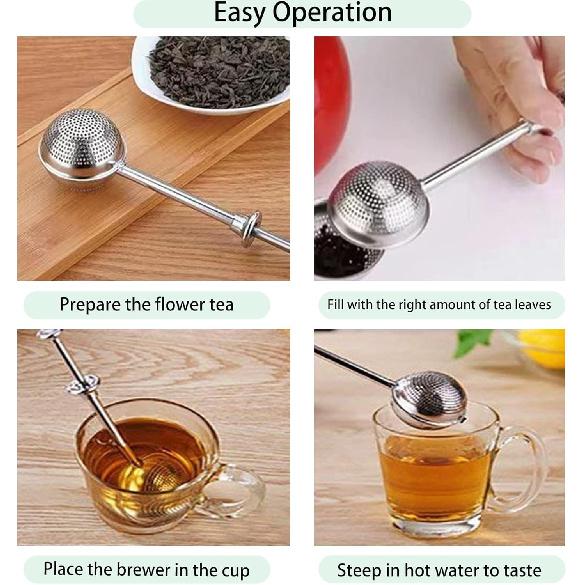 Easy Operation

Prepare the flower tea

Fill with the right amount of tea leaves

Place the brewer in the cup

Steep in hot water to taste