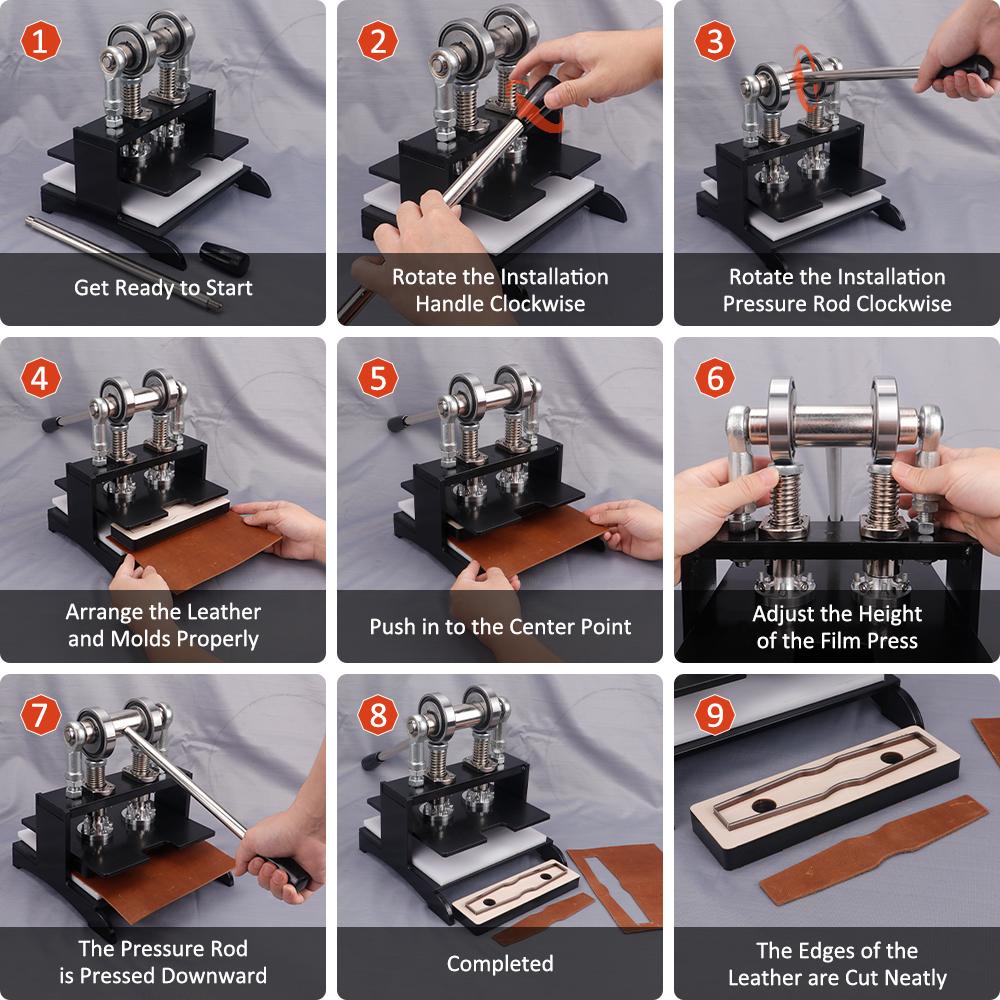 1
Get Ready to Start

2
Rotate the Installation Handle Clockwise

3
Rotate the Installation Pressure Rod Clockwise

4
Arrange the Leather and Molds Properly

5
Push in to the Center Point

6
Adjust the Height of the Film Press

7
The Pressure Rod is Pressed Downward

8
Completed

9
The Edges of the Leather are Cut Neatly