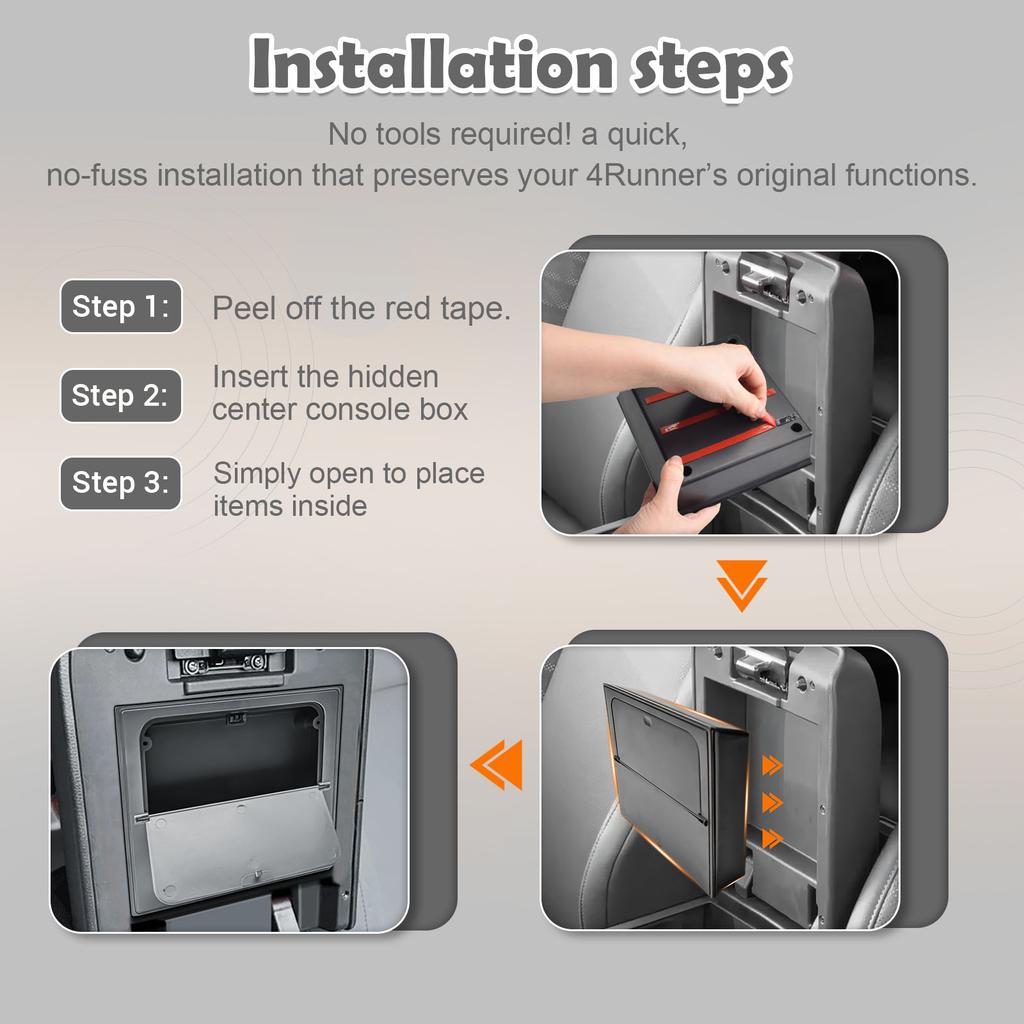 Installation steps

No tools required! a quick, no-fuss installation that preserves your 4Runner's original functions.

Step 1: Peel off the red tape.

Step 2: Insert the hidden center console box

Step 3: Simply open to place items inside