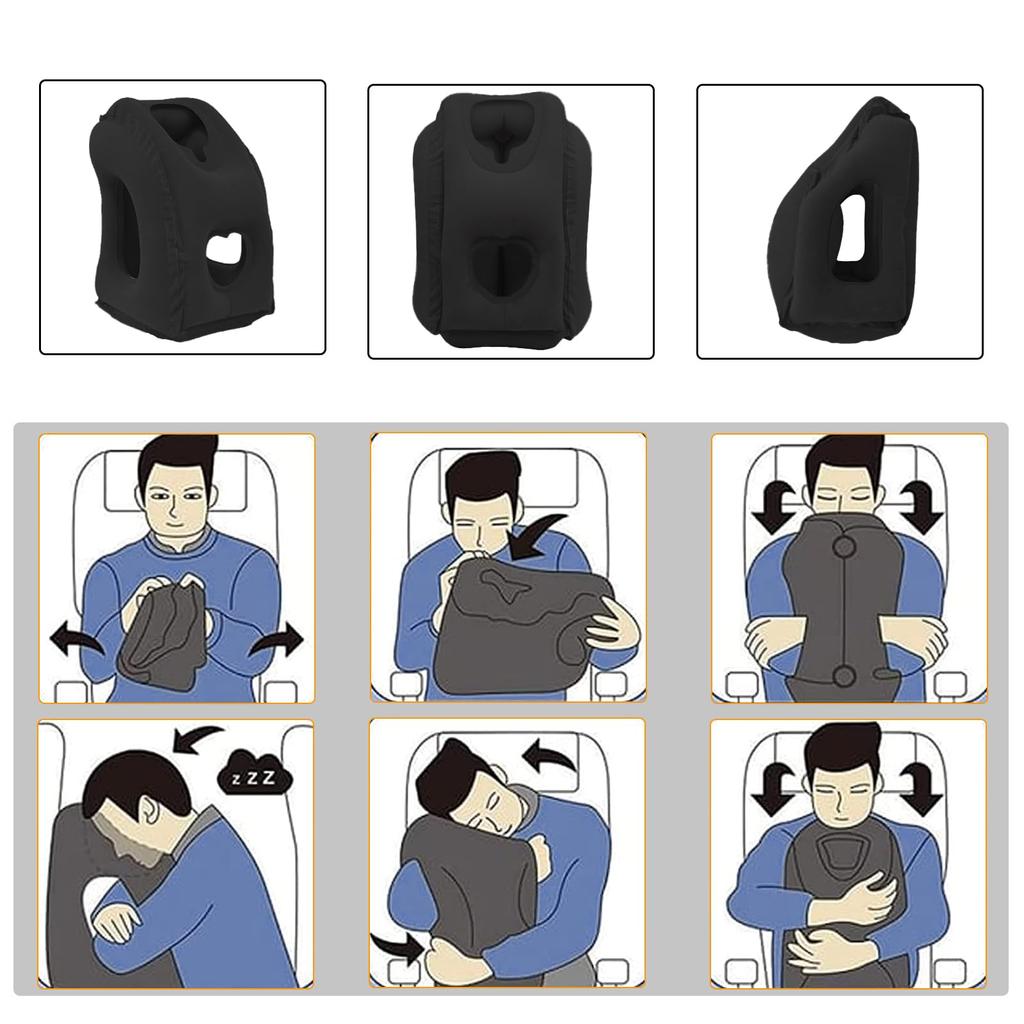 z z Z