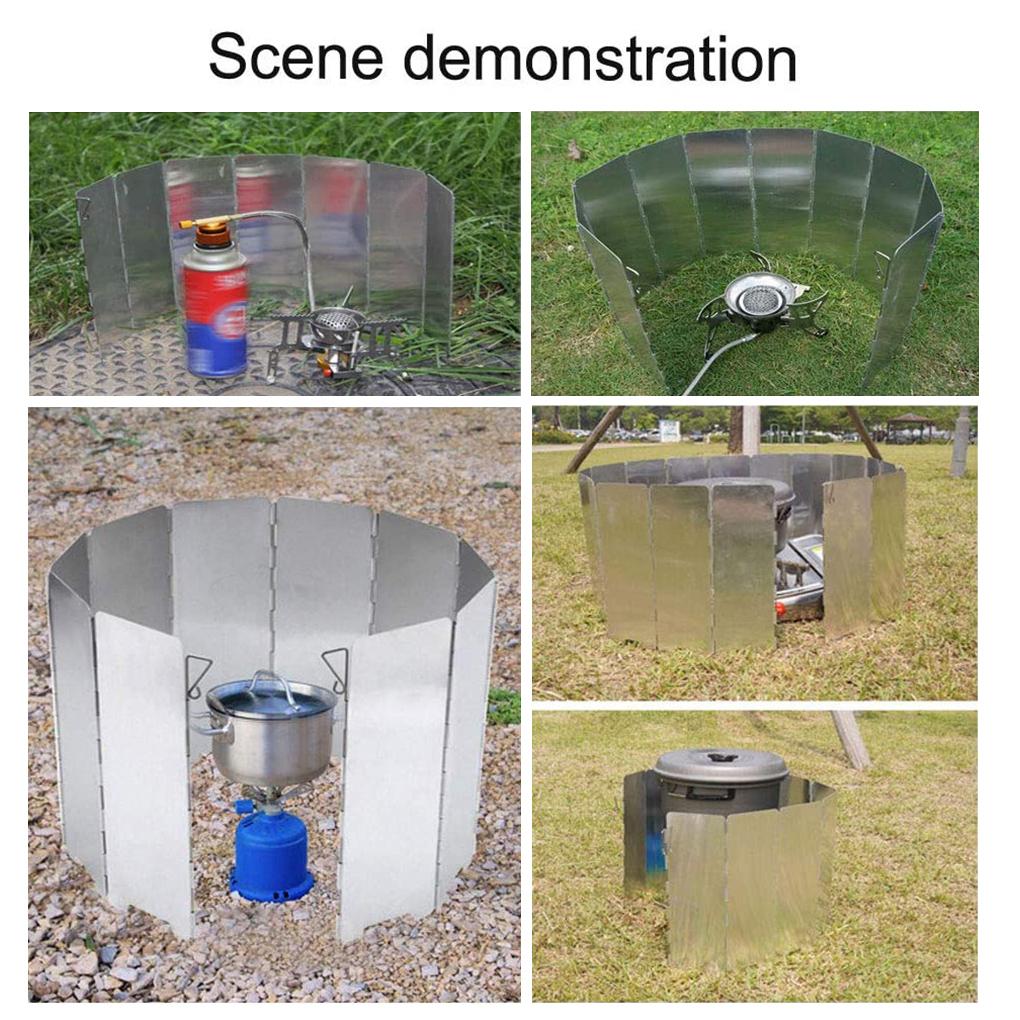 Scene demonstration