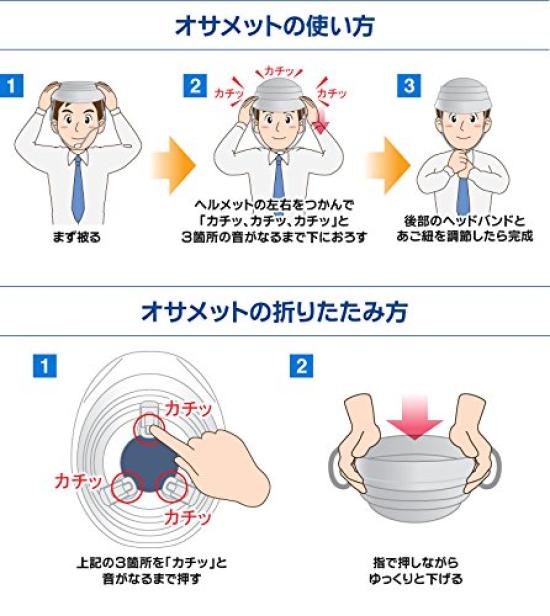 オサメットの使い方

1

まず被る

2

カチッ

カチッ

カチッ

ヘルメットの左右をつかんで「カチッ、カチッ、カチッ」と3箇所の音がなるまで下におろす

3

後部のヘッドバンドとあご紐を調節したら完成

オサメットの折りたたみ方

1

カチッ

カチッ

カチッ

上記の3箇所を「カチッ」と音がなるまで押す

2

指で押しながらゆっくりと下げる