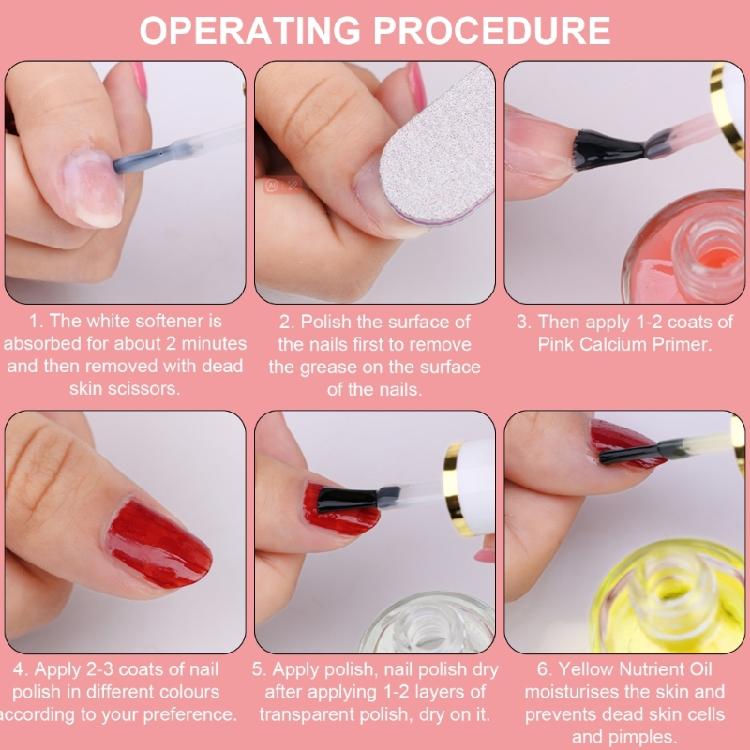 OPERATING PROCEDURE

1. The white softener is absorbed for about 2 minutes and then removed with dead skin scissors.

2. Polish the surface of the nails first to remove the grease on the surface of the nails.

3. Then apply 1-2 coats of Pink Calcium Primer.

4. Apply 2-3 coats of nail polish in different colours according to your preference.

5. Apply polish, nail polish dry after applying 1-2 layers of transparent polish, dry on it.

6. Yellow Nutrient Oil moisturises the skin and prevents dead skin cells and pimples.