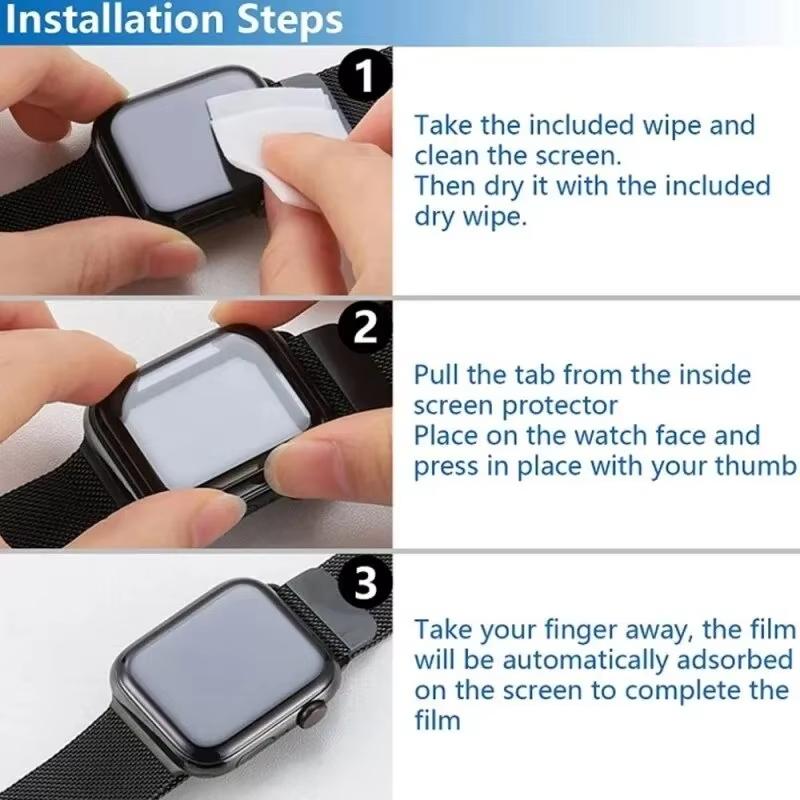 Installation Steps

1

Take the included wipe and clean the screen.
Then dry it with the included dry wipe.

2

Pull the tab from the inside screen protector
Place on the watch face and press in place with your thumb

3

Take your finger away, the film will be automatically adsorbed on the screen to complete the film