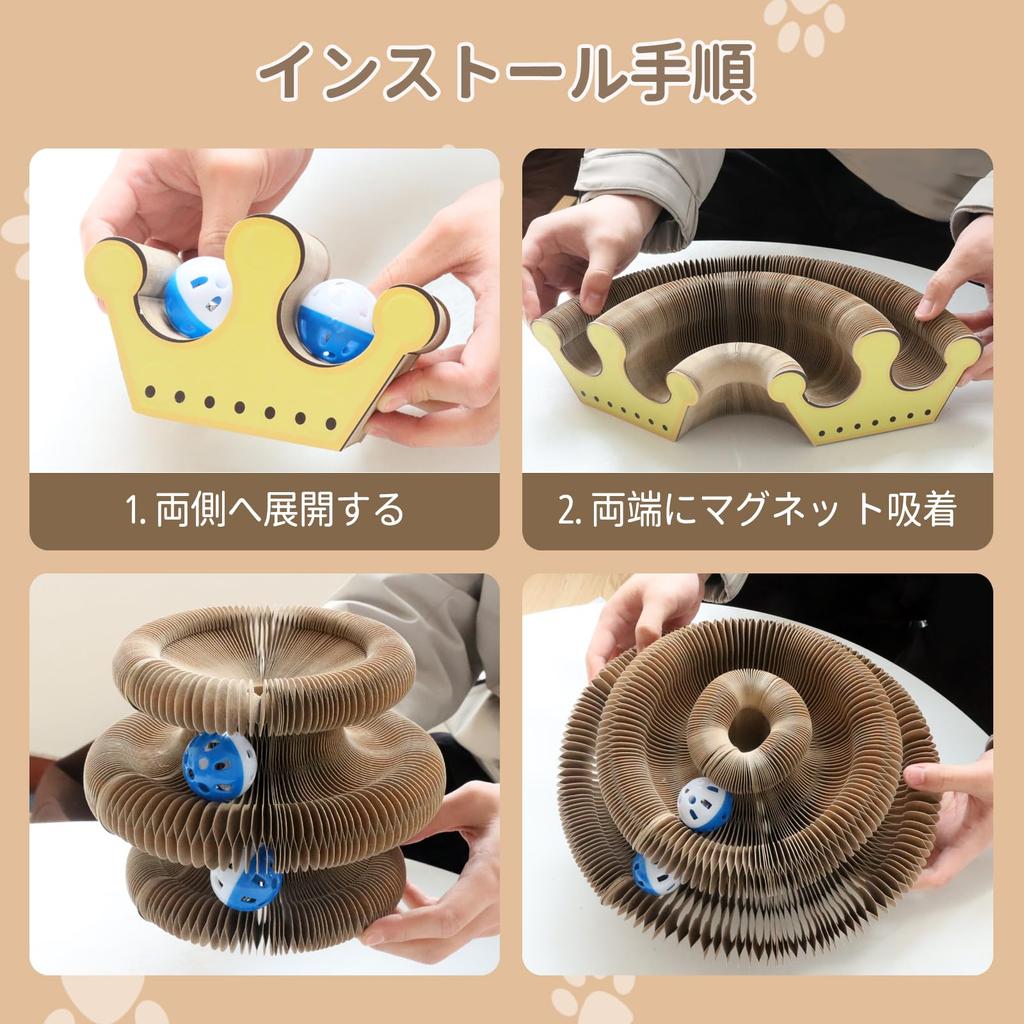 インストール手順

1. 両側へ展開する

2. 両端にマグネット吸着