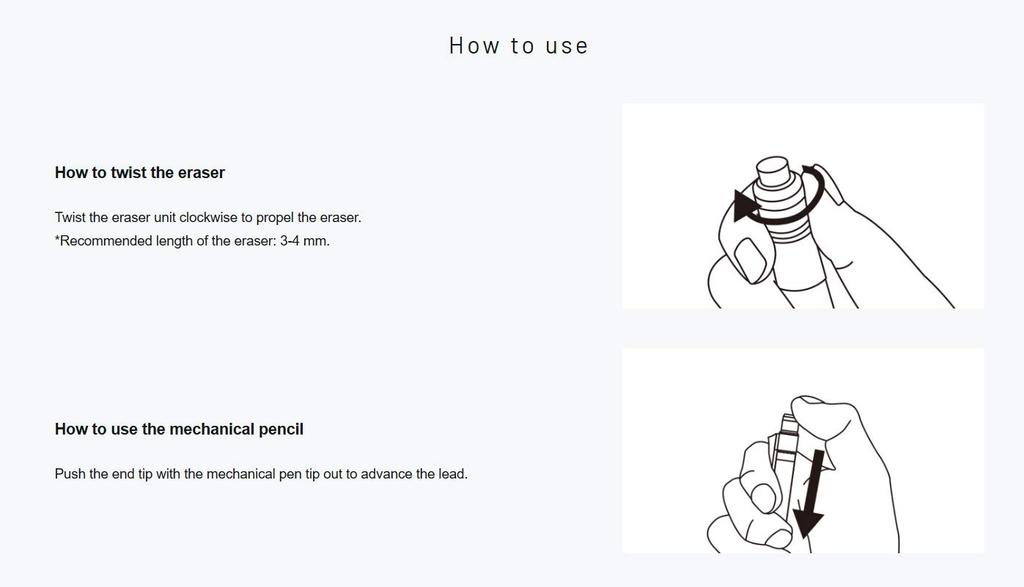 How to use

How to twist the eraser

Twist the eraser unit clockwise to propel the eraser.
*Recommended length of the eraser: 3-4 mm.

How to use the mechanical pencil

Push the end tip with the mechanical pen tip out to advance the lead.