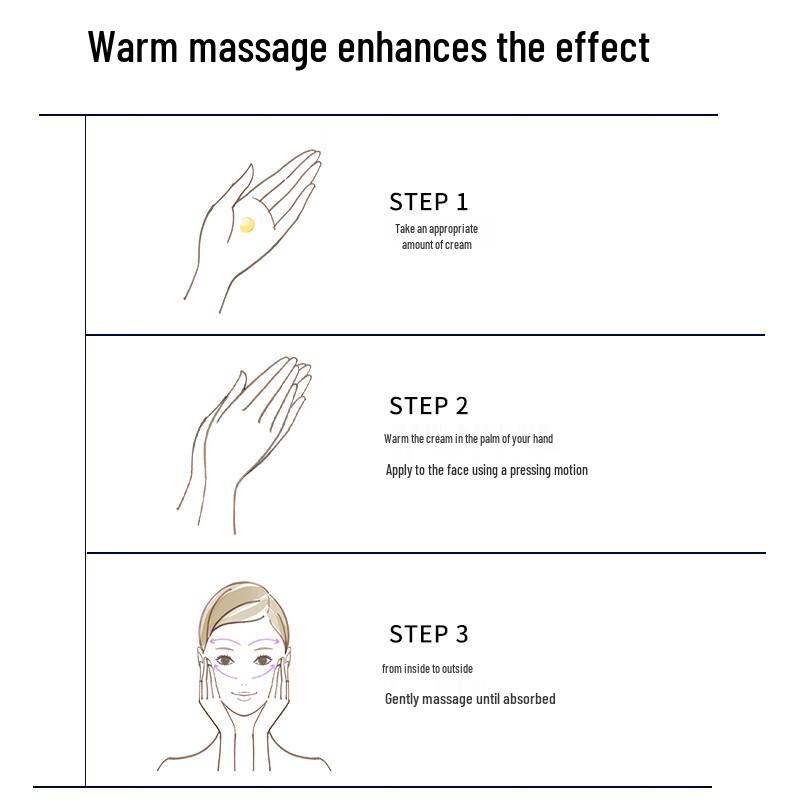 Warm massage enhances the effect

STEP 1

Take an appropriate amount of cream

STEP 2

Warm the cream in the palm of your hand

Apply to the face using a pressing motion

STEP 3

from inside to outside

Gently massage until absorbed