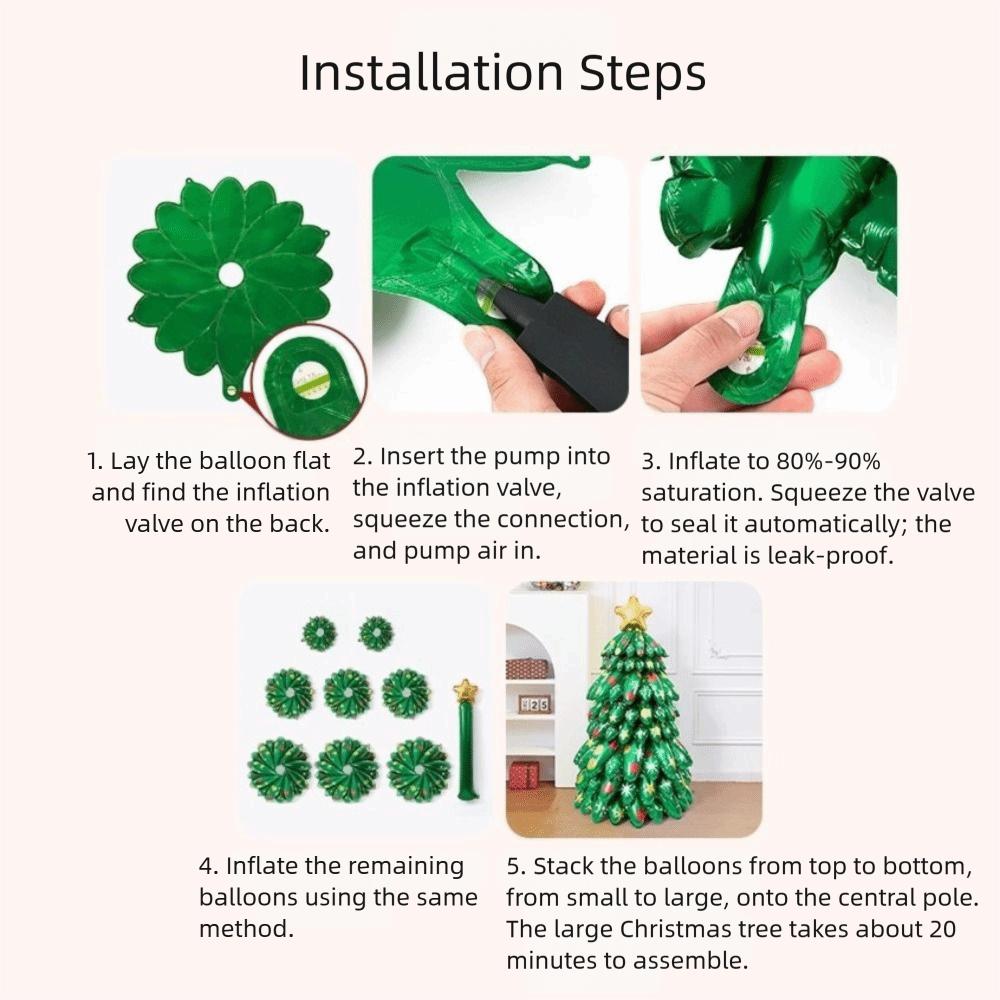 Installation Steps

1. Lay the balloon flat and find the inflation valve on the back.

2. Insert the pump into the inflation valve, squeeze the connection, and pump air in.

3. Inflate to 80%-90% saturation. Squeeze the valve to seal it automatically; the material is leak-proof.

4. Inflate the remaining balloons using the same method.

5. Stack the balloons from top to bottom, from small to large, onto the central pole. The large Christmas tree takes about 20 minutes to assemble.