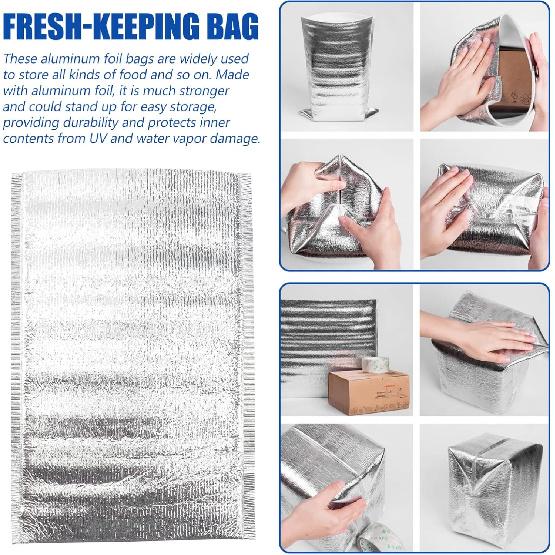 FRESH-KEEPING BAG

These aluminum foil bags are widely used to store all kinds of food and so on. Made with aluminum foil, it is much stronger and could stand up for easy storage, providing durability and protects inner contents from UV and water vapor damage.