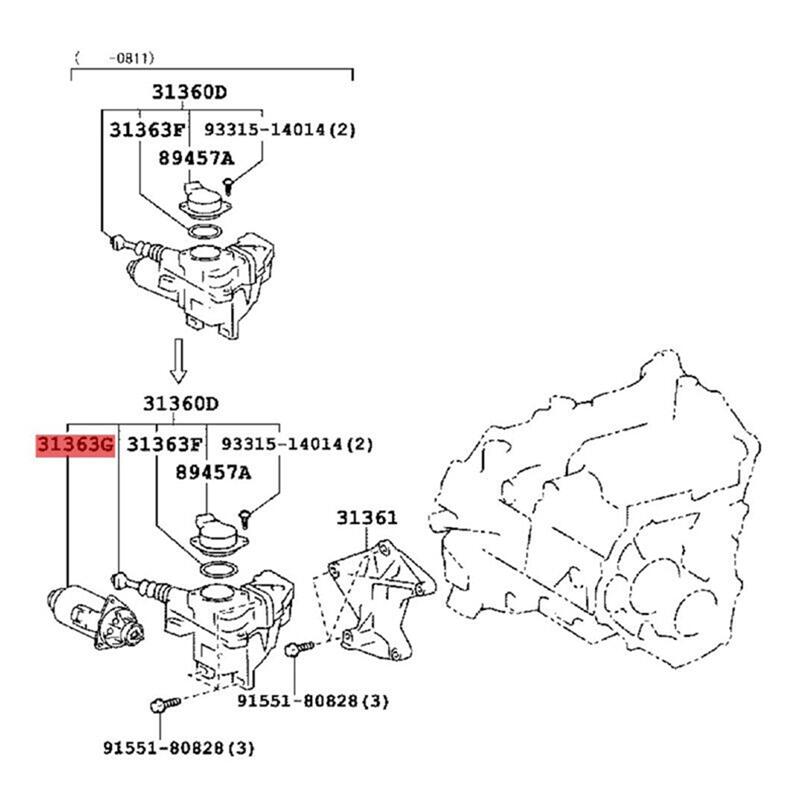 ( -0811)

31360D

31363F

93315-14014(2)

89457A

31360D

31363G

31363F

93315-14014(2)

89457A

31361

91551-80828(3)

91551-80828(3)