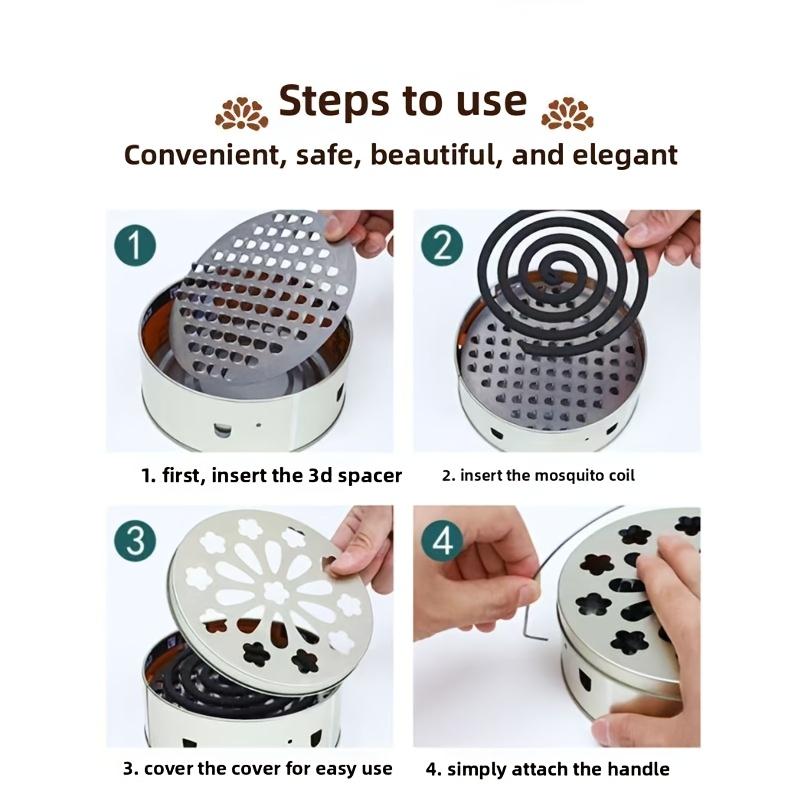 Steps to use

Convenient, safe, beautiful, and elegant

1

2

1. first, insert the 3d spacer

2. insert the mosquito coil

3

4

3. cover the cover for easy use

4. simply attach the handle