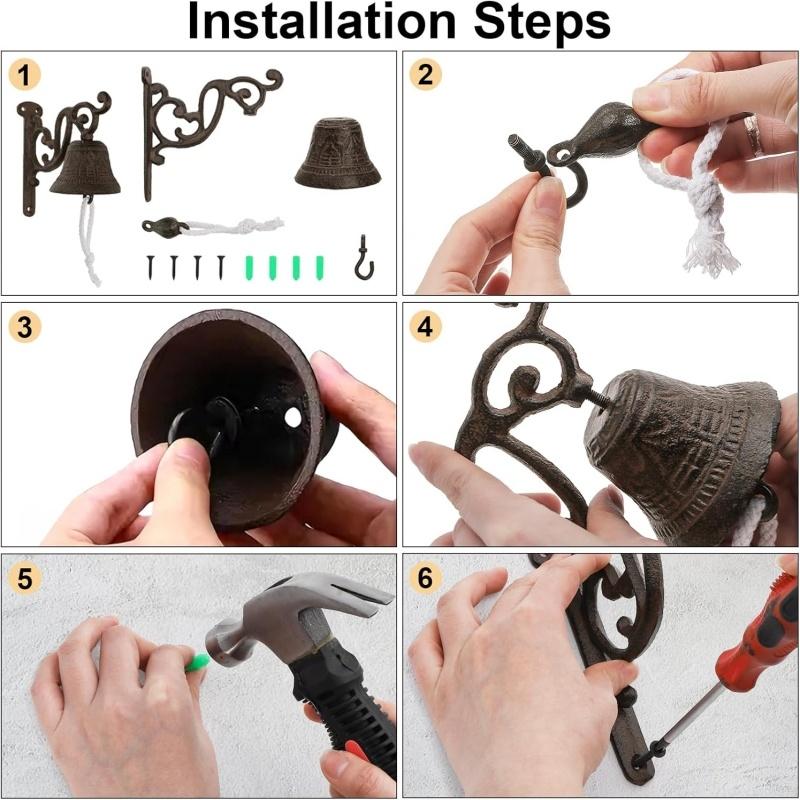 Installation Steps

1

2

3

4

5

6