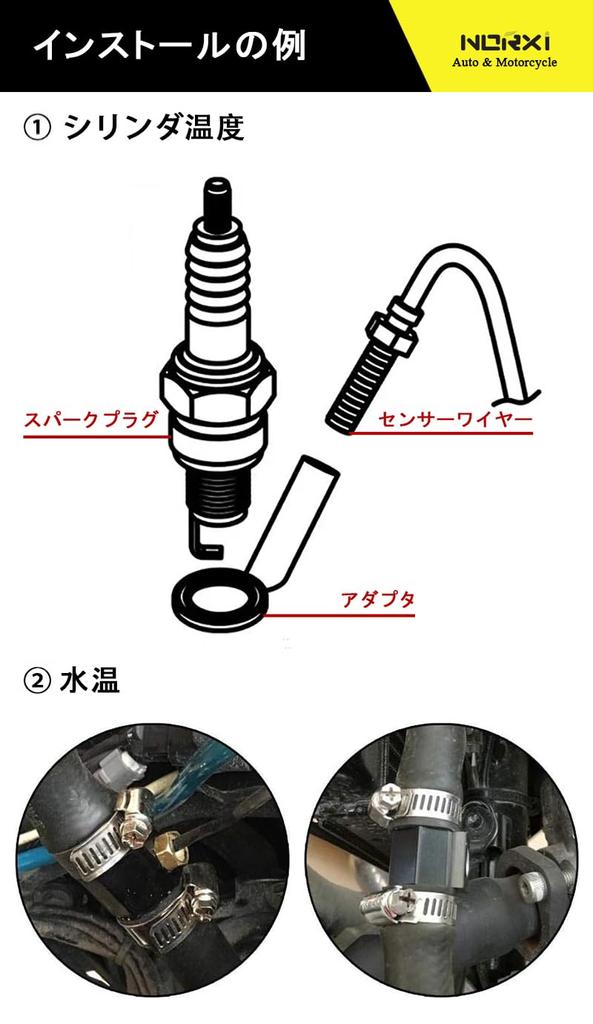 インストールの例

NORXI
Auto & Motorcycle

① シリンダ温度

スパークプラグ

センサーワイヤー

アダプタ

② 水温