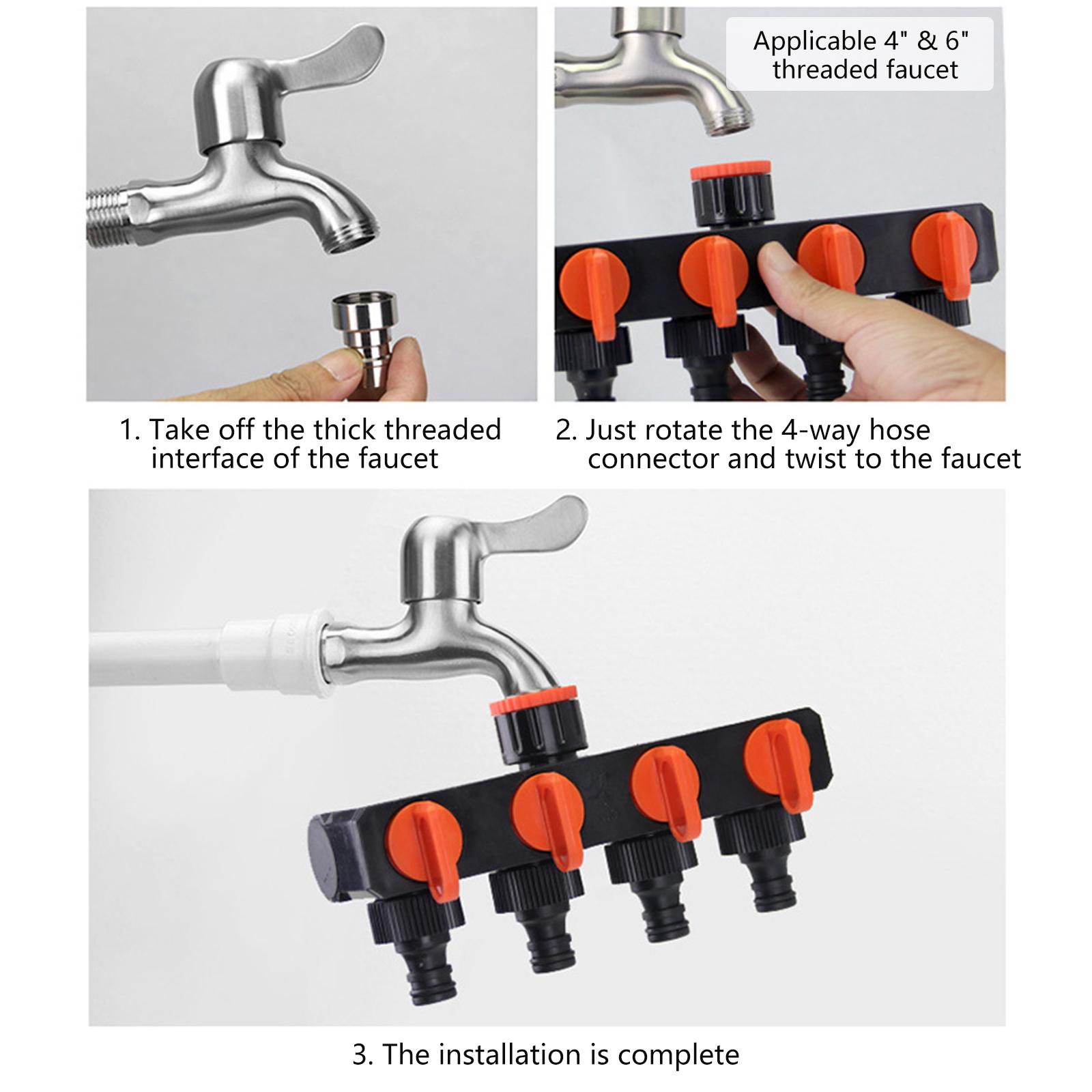 Applicable 4" & 6" threaded faucet

1. Take off the thick threaded interface of the faucet

2. Just rotate the 4-way hose connector and twist to the faucet

3. The installation is complete