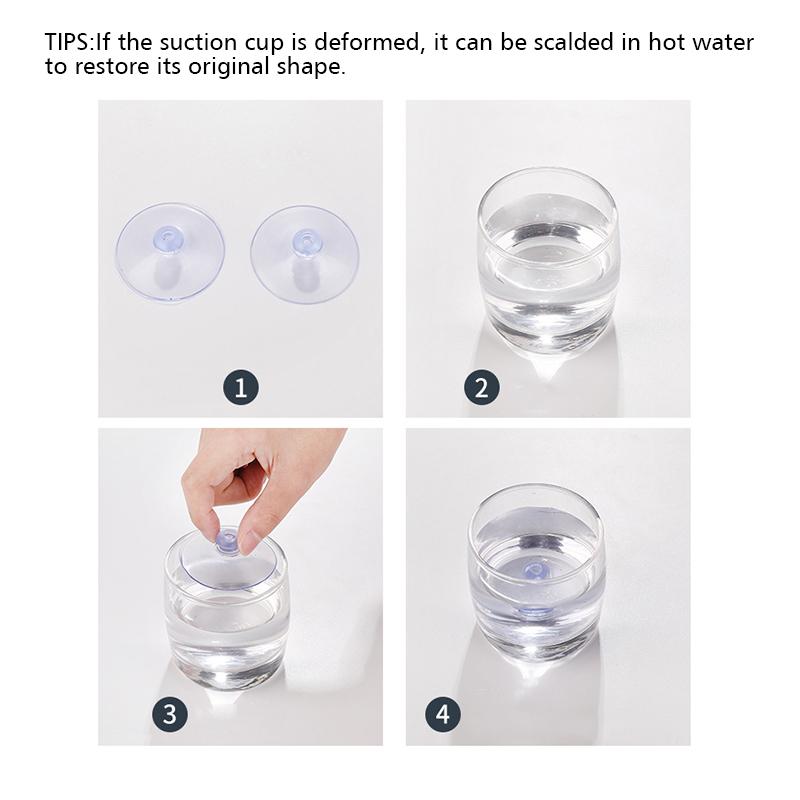 TIPS:If the suction cup is deformed, it can be scalded in hot water to restore its original shape.

1

2

3

4