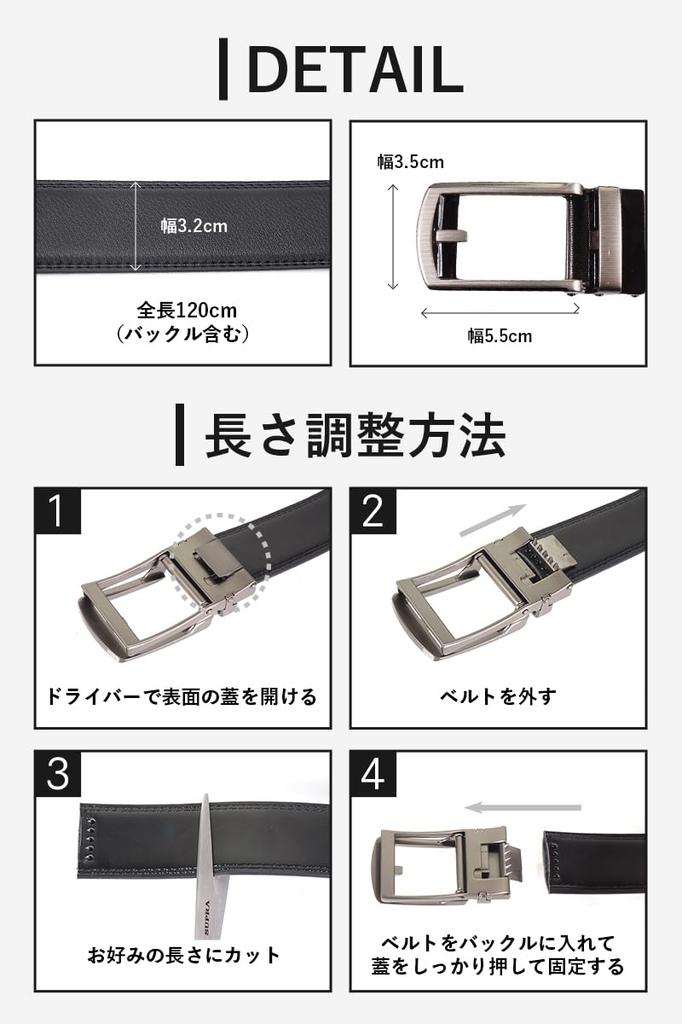 DETAIL

幅3.2cm

全長120cm
（バックル含む）

幅3.5cm

幅5.5cm

長さ調整方法

1

ドライバーで表面の蓋を開ける

2

ベルトを外す

3

SUPRA

お好みの長さにカット

4

ベルトをバックルに入れて
蓋をしっかり押して固定する