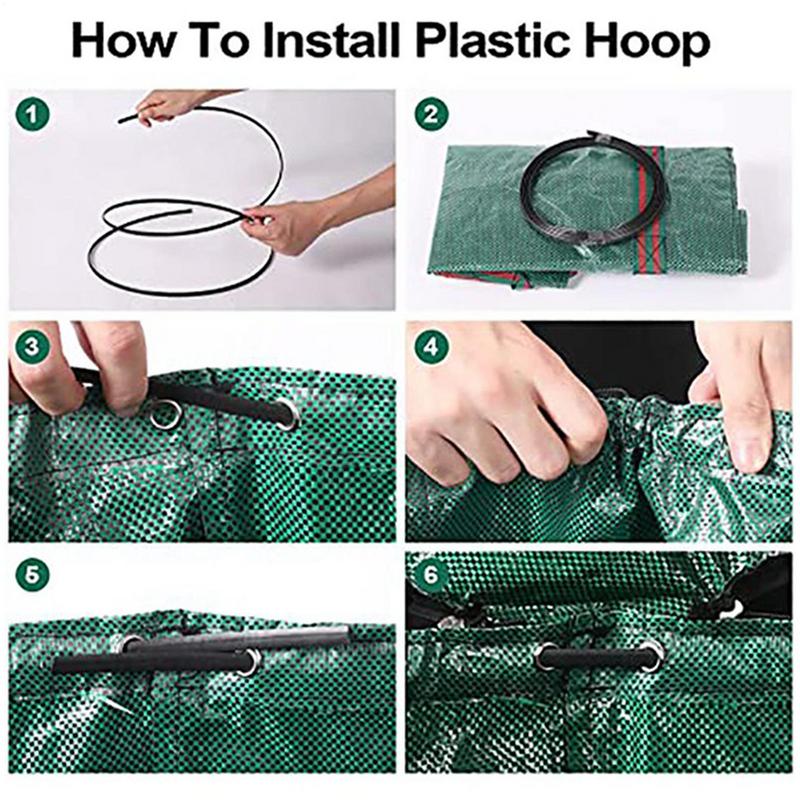 How To Install Plastic Hoop

1

2

3

4

5

6