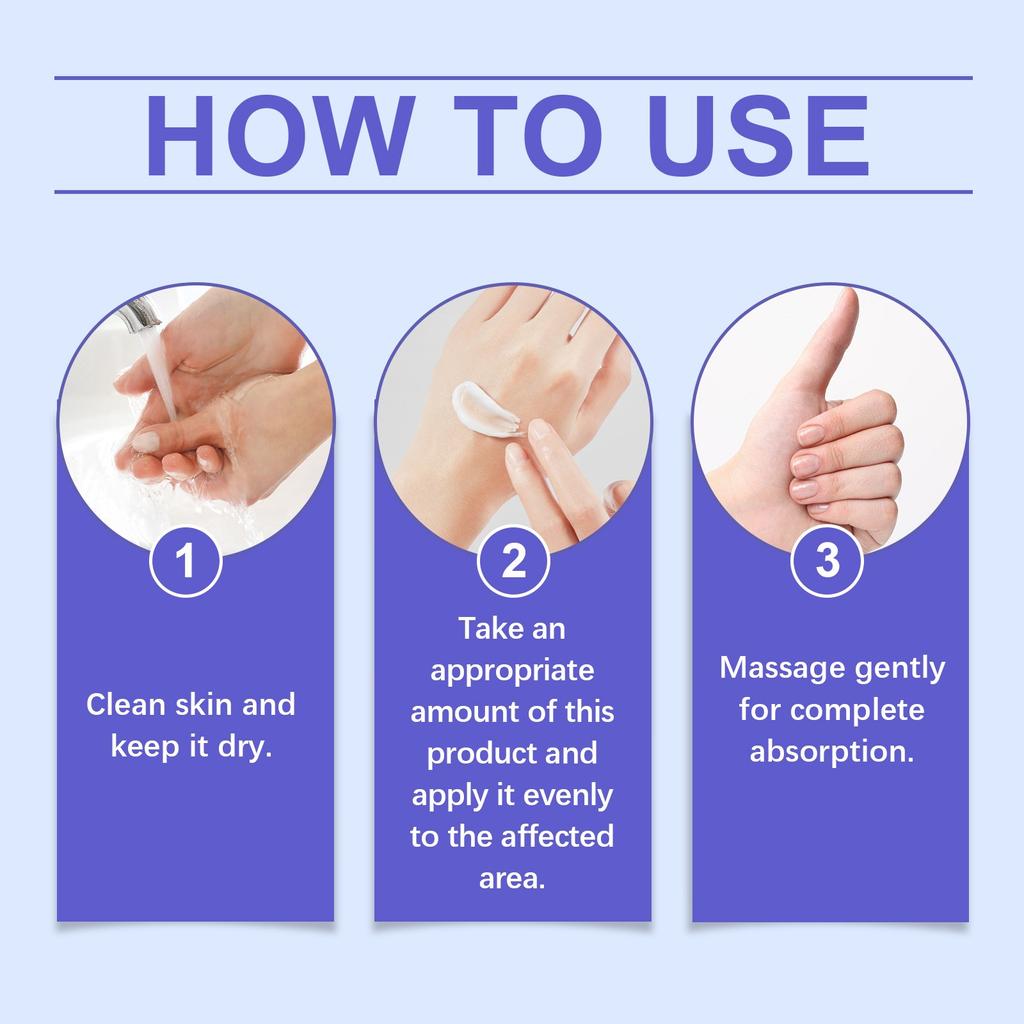 HOW TO USE

1

Clean skin and keep it dry.

2

Take an appropriate amount of this product and apply it evenly to the affected area.

3

Massage gently for complete absorption.