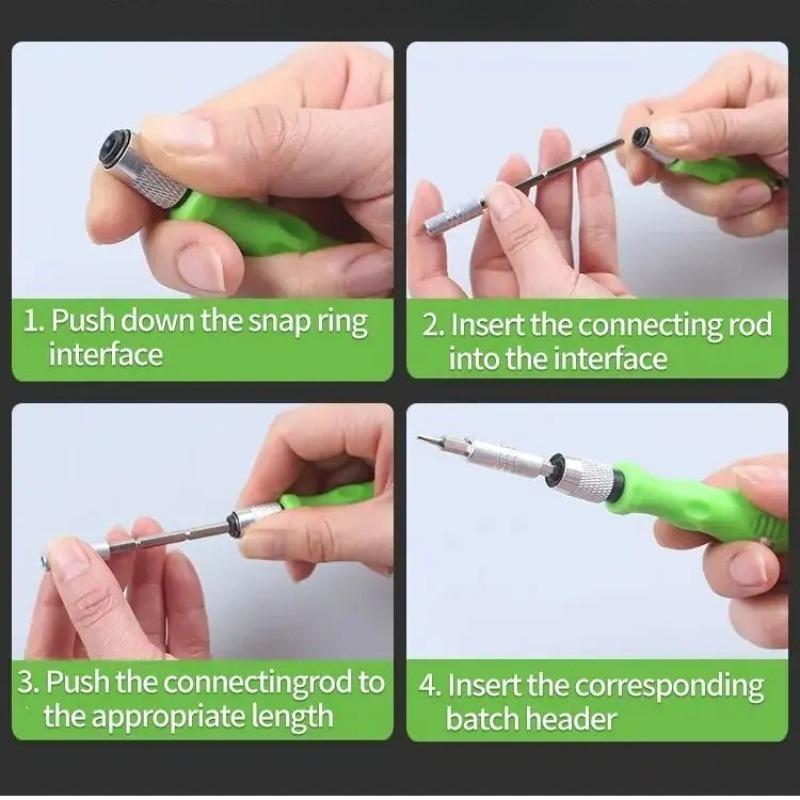 1. Push down the snap ring interface

2. Insert the connecting rod into the interface

3. Push the connectingrod to the appropriate length

4. Insert the corresponding batch header