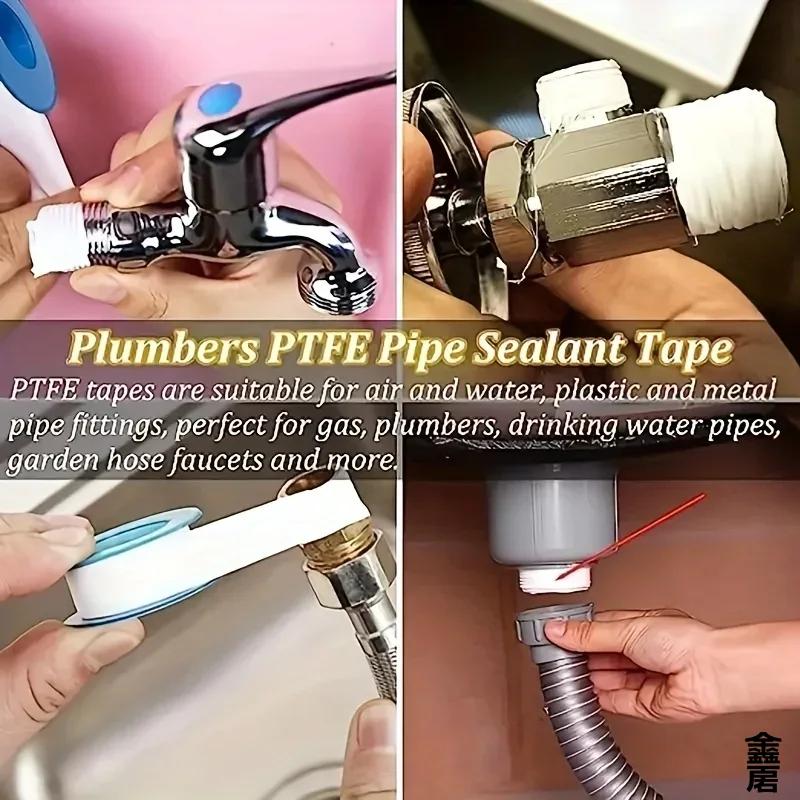 Plumbers PTFE Pipe Sealant Tape

PTFE tapes are suitable for air and water, plastic and metal pipe fittings, perfect for gas, plumbers, drinking water pipes, garden hose faucets and more.

鑫居