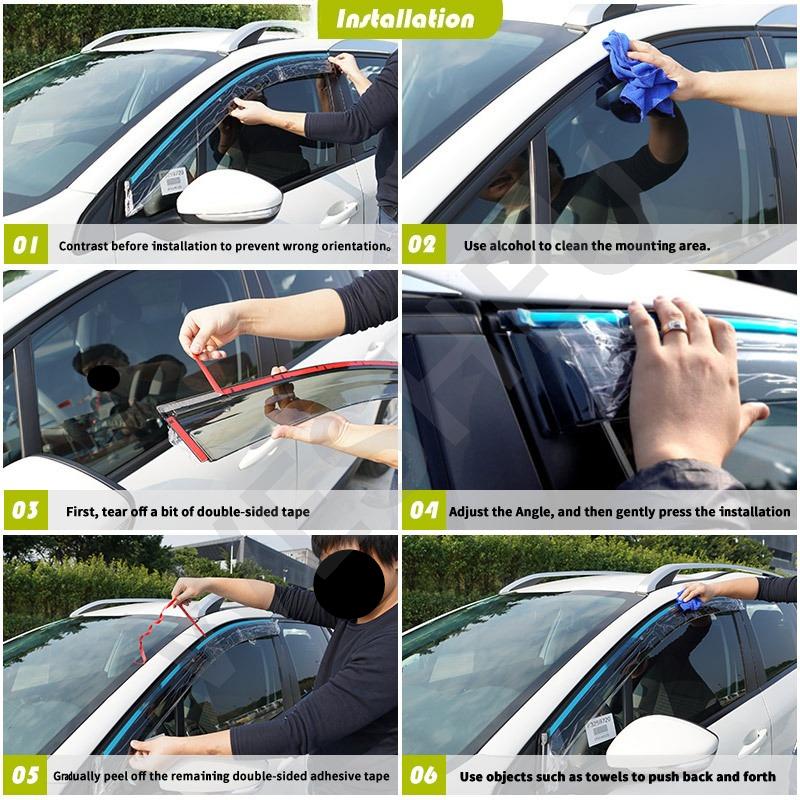 Installation

01 Contrast before installation to prevent wrong orientation。

02 Use alcohol to clean the mounting area.

03 First, tear off a bit of double-sided tape

04 Adjust the Angle, and then gently press the installation

05 Gradually peel off the remaining double-sided adhesive tape

06 Use objects such as towels to push back and forth