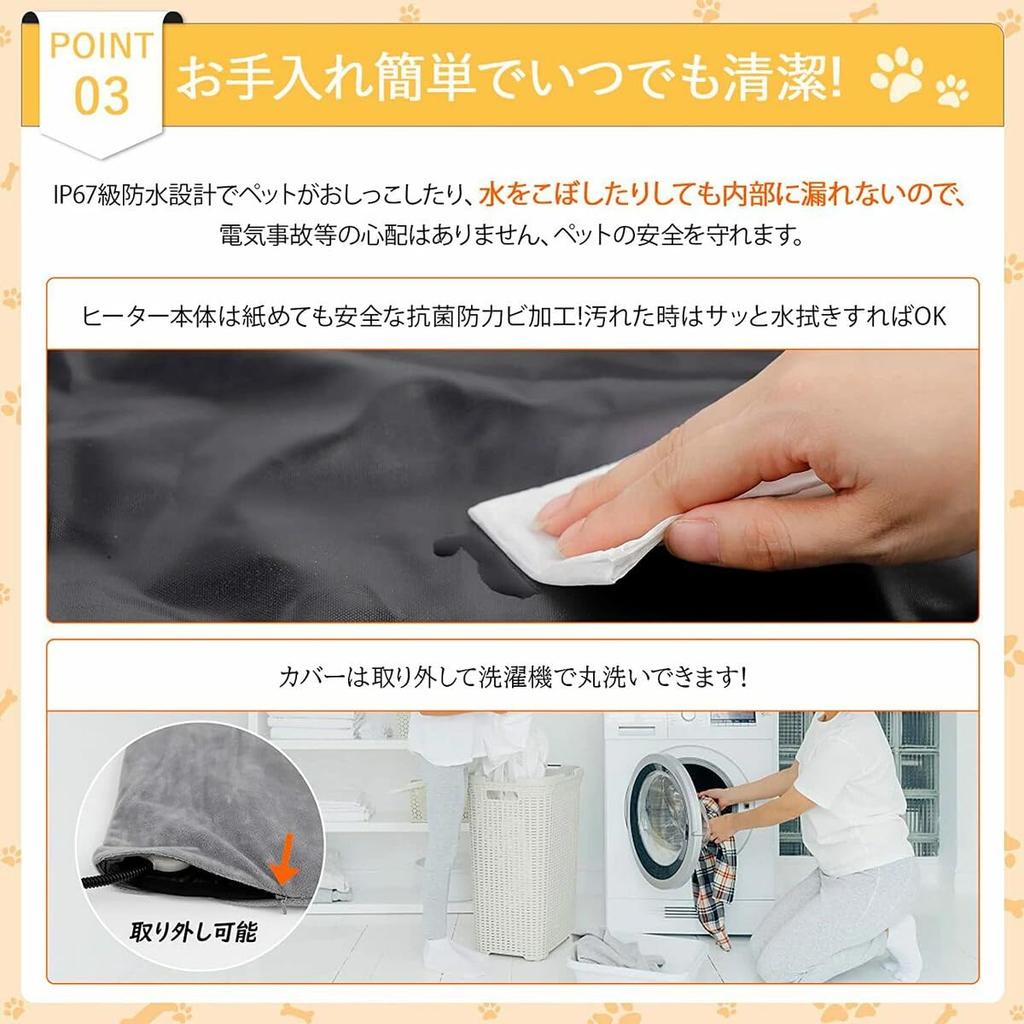 POINT 03

お手入れ簡単でいつでも清潔!

IP67級防水設計でペットがおしっこしたり、水をこぼしたりしても内部に漏れないので、電気事故等の心配はありません、ペットの安全を守れます。

ヒーター本体は舐めても安全な抗菌防カビ加工!汚れた時はサッと水拭きすればOK

カバーは取り外して洗濯機で丸洗いできます!

取り外し可能