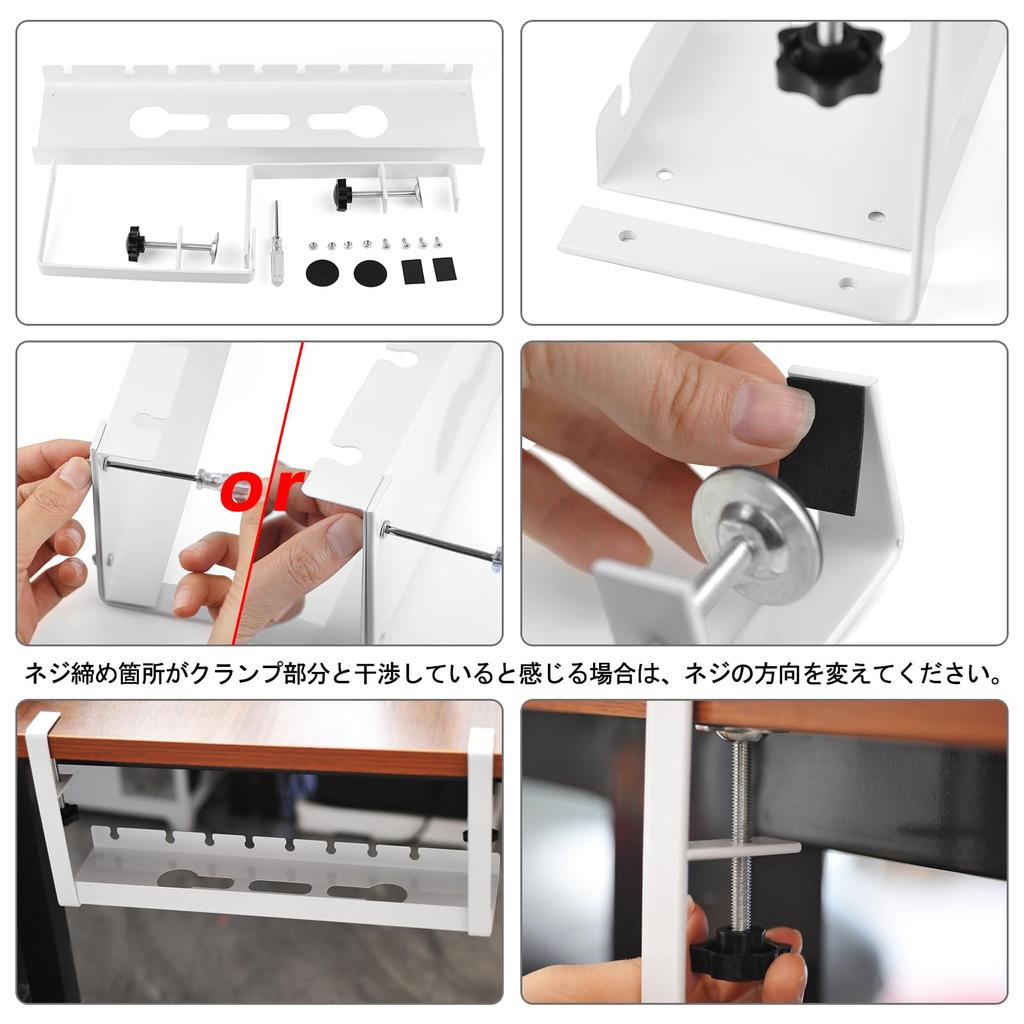 or

ネジ締め箇所がクランプ部分と干渉していると感じる場合は、ネジの方向を変えてください。