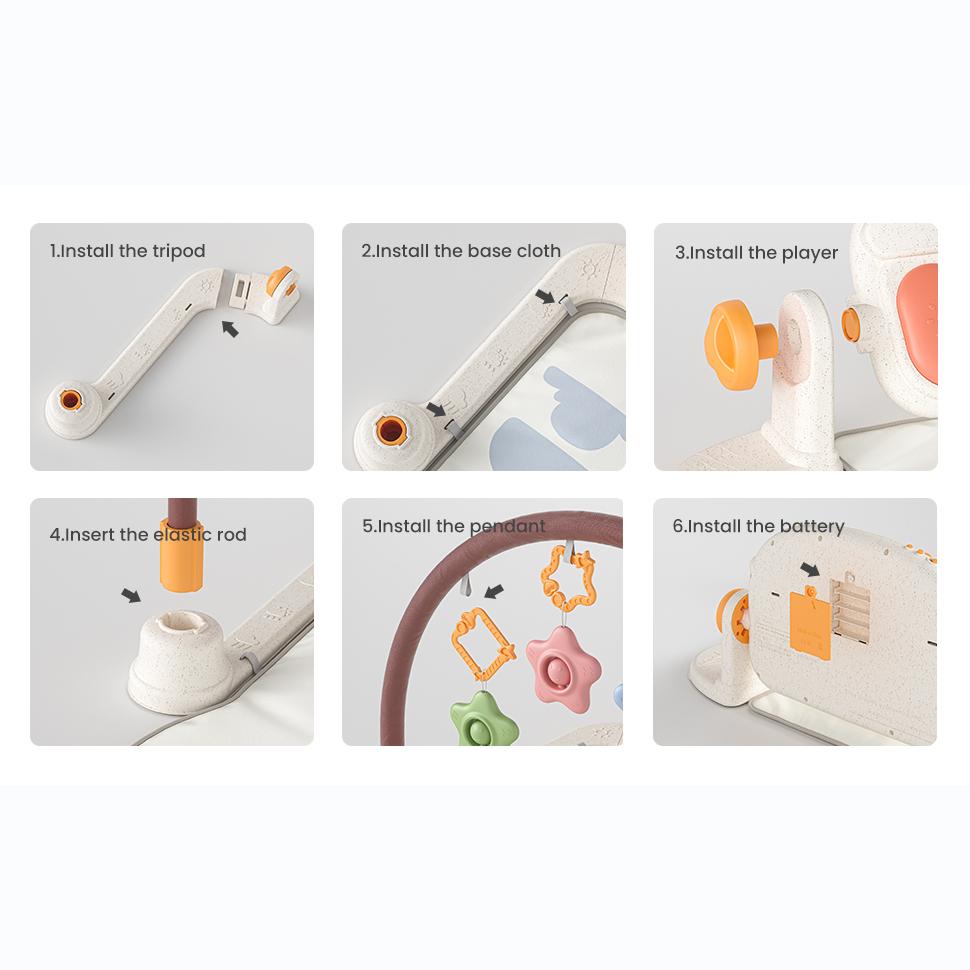 1.Install the tripod

2.Install the base cloth

3.Install the player

4.Insert the elastic rod

5.Install the pendant

6.Install the battery