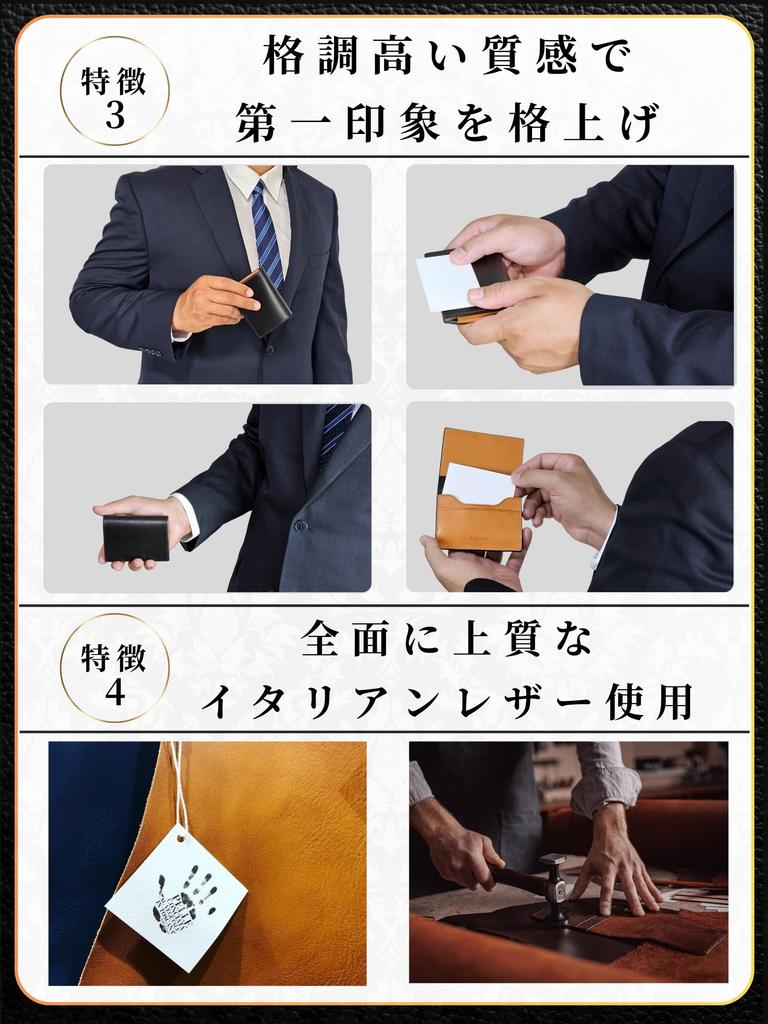 特徴
3

格調高い質感で
第一印象を格上げ

特徴
4

全面に上質な
イタリアンレザー使用