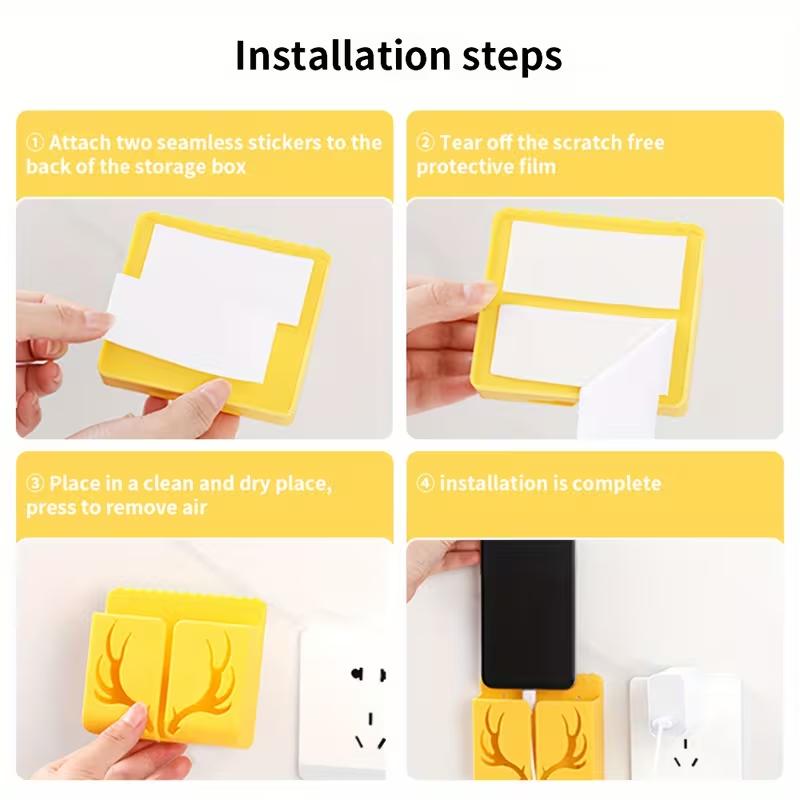 Installation steps

① Attach two seamless stickers to the back of the storage box

② Tear off the scratch free protective film

③ Place in a clean and dry place, press to remove air

④ installation is complete