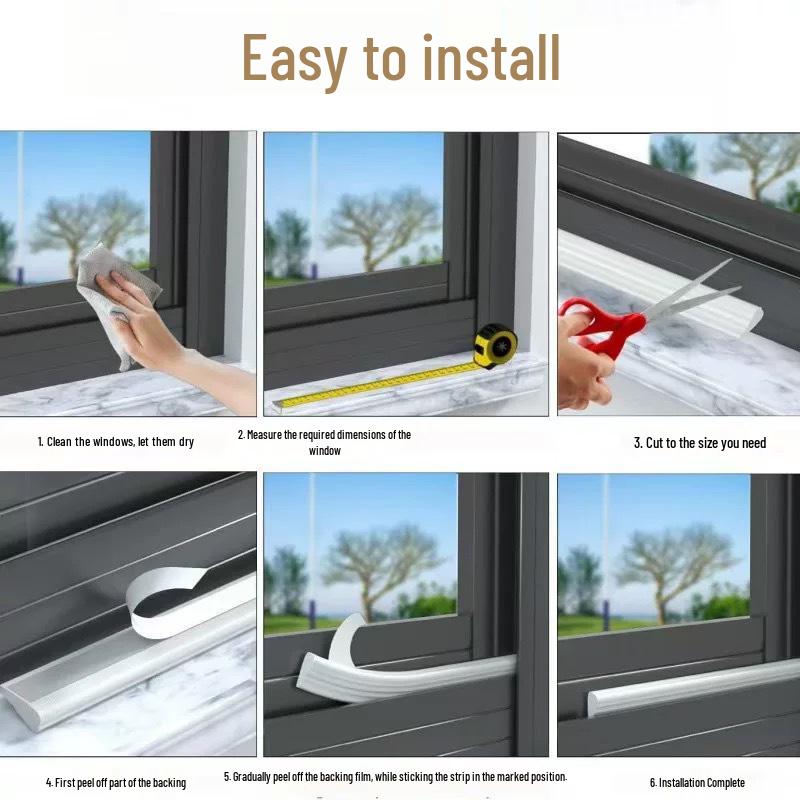 Easy to install

1. Clean the windows, let them dry

2. Measure the required dimensions of the window

3. Cut to the size you need

4. First peel off part of the backing

5. Gradually peel off the backing film, while sticking the strip in the marked position.

6. Installation Complete