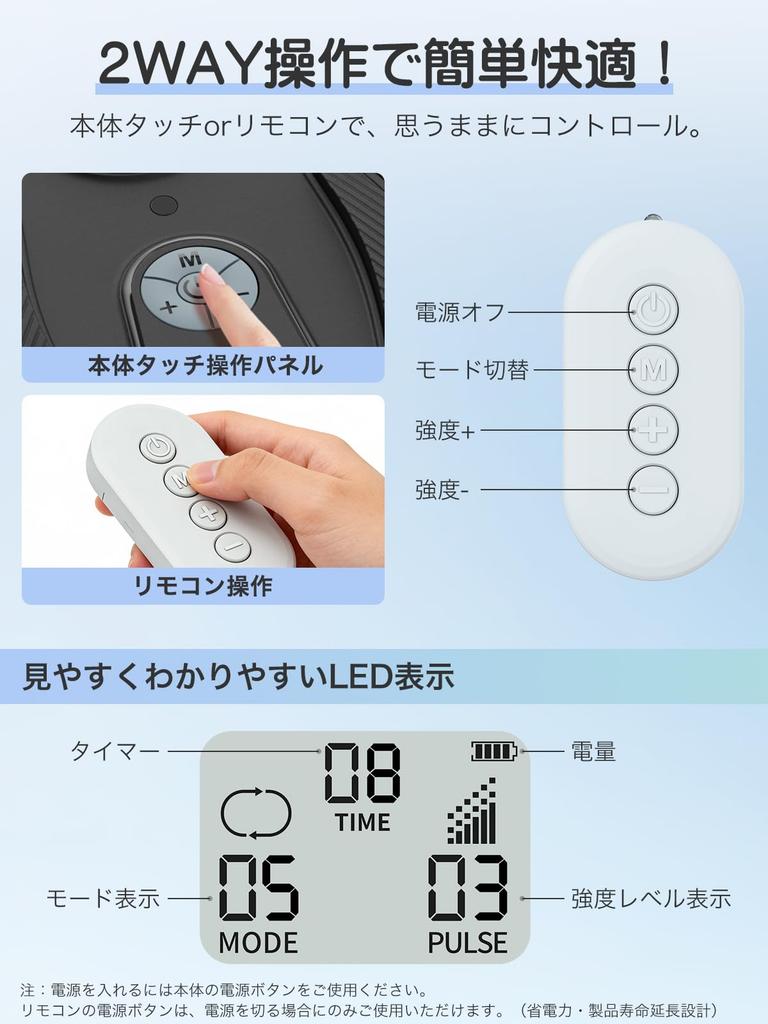 2WAY操作で簡単快適！

本体タッチorリモコンで、思うままにコントロール。

M
+
-

本体タッチ操作パネル

M
+
-

リモコン操作

電源オフ

モード切替

強度+

強度-

M
+
-

見やすくわかりやすいLED表示

タイマー

08
TIME

電量

モード表示

05
MODE

03
PULSE

強度レベル表示

注：電源を入れるには本体の電源ボタンをご使用ください。
リモコンの電源ボタンは、電源を切る場合にのみご使用いただけます。（省電力・製品寿命延長設計）