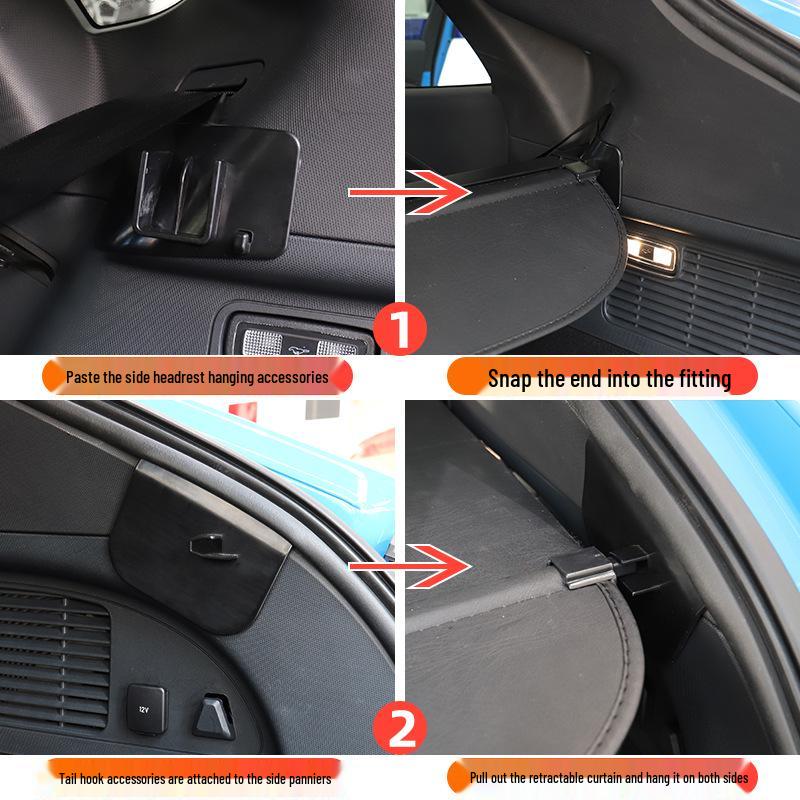 1

Paste the side headrest hanging accessories

Snap the end into the fitting

12V

2

Tail hook accessories are attached to the side panniers

Pull out the retractable curtain and hang it on both sides