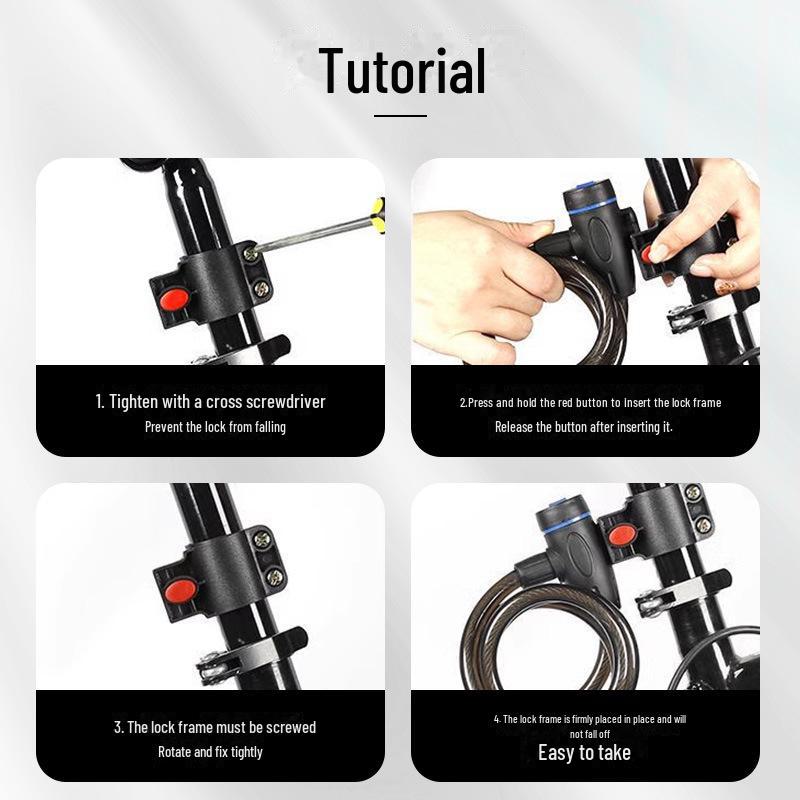 Tutorial

1. Tighten with a cross screwdriver
Prevent the lock from falling

2.Press and hold the red button to insert the lock frame
Release the button after inserting it.

3. The lock frame must be screwed
Rotate and fix tightly

4. The lock frame is firmly placed in place and will not fall off
Easy to take