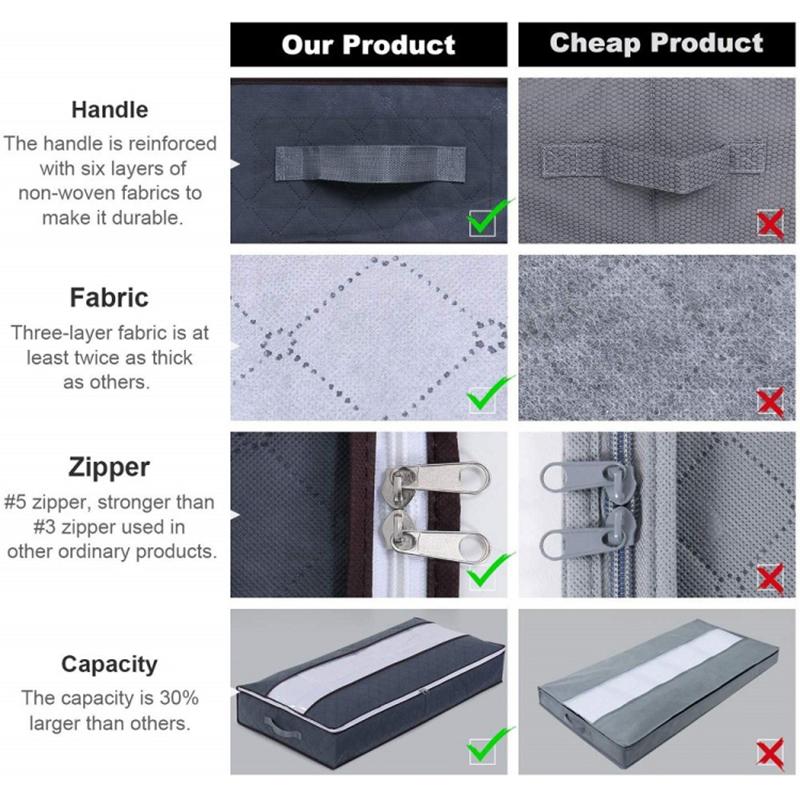 Our Product

Cheap Product

Handle
The handle is reinforced with six layers of non-woven fabrics to make it durable.

Fabric
Three-layer fabric is at least twice as thick as others.

Zipper
#5 zipper, stronger than #3 zipper used in other ordinary products.

Capacity
The capacity is 30% larger than others.