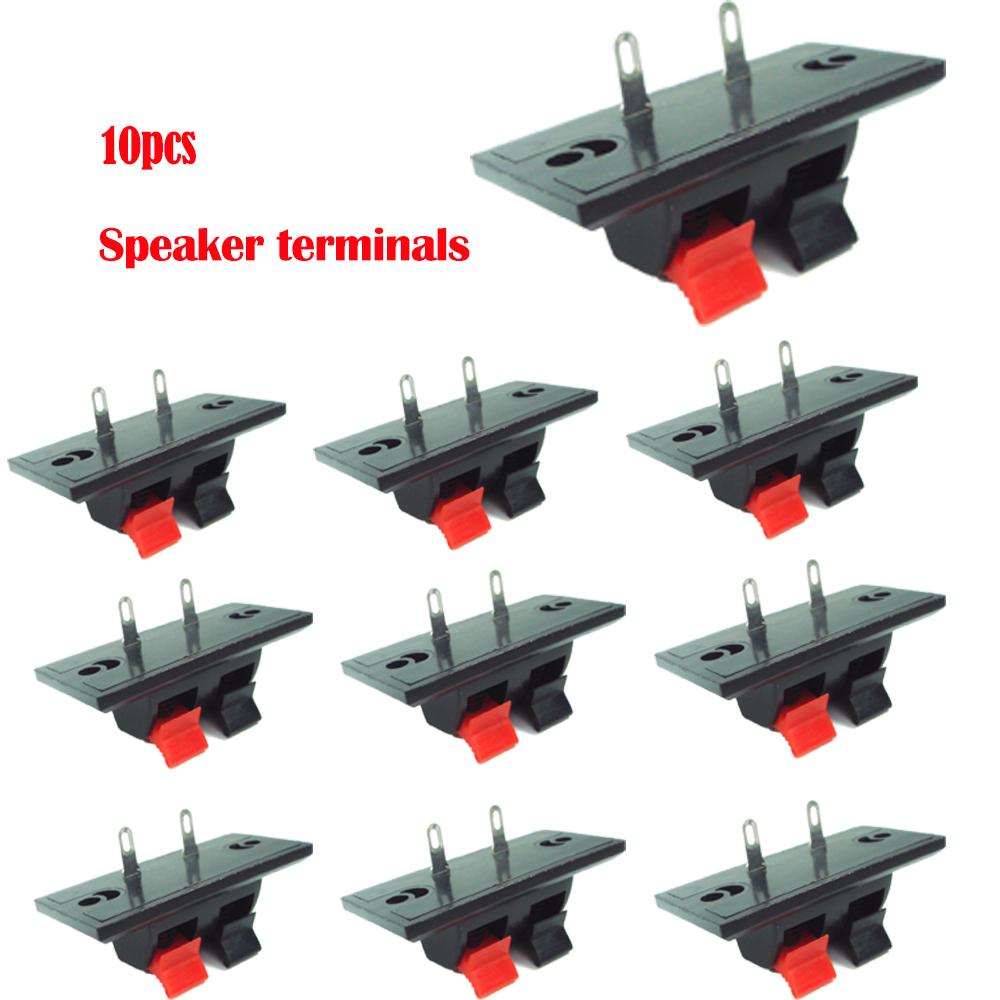 10pcs

Speaker terminals