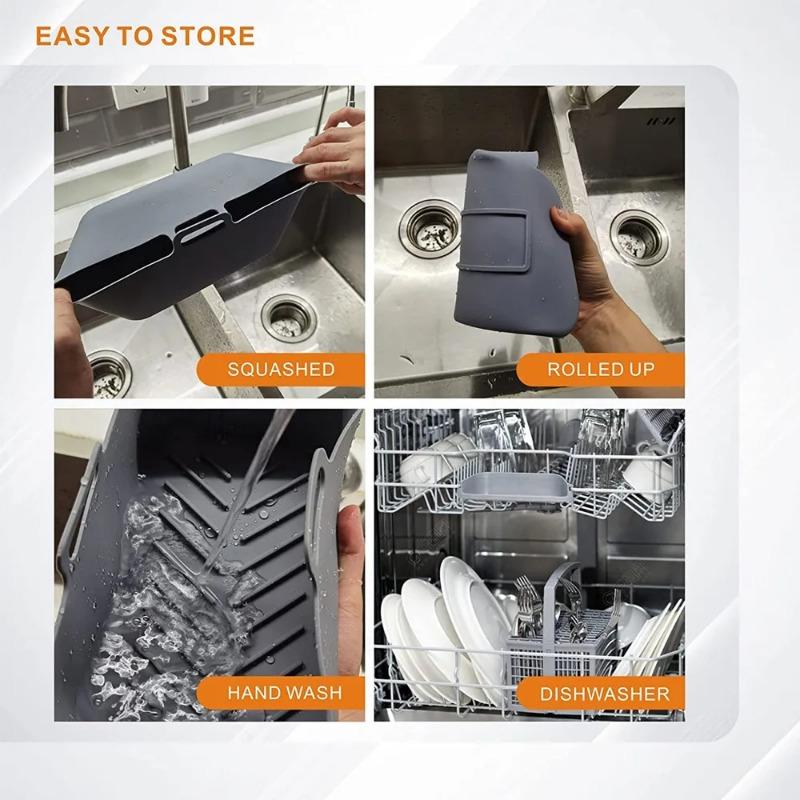 EASY TO STORE

SQUASHED

ROLLED UP

HAND WASH

DISHWASHER