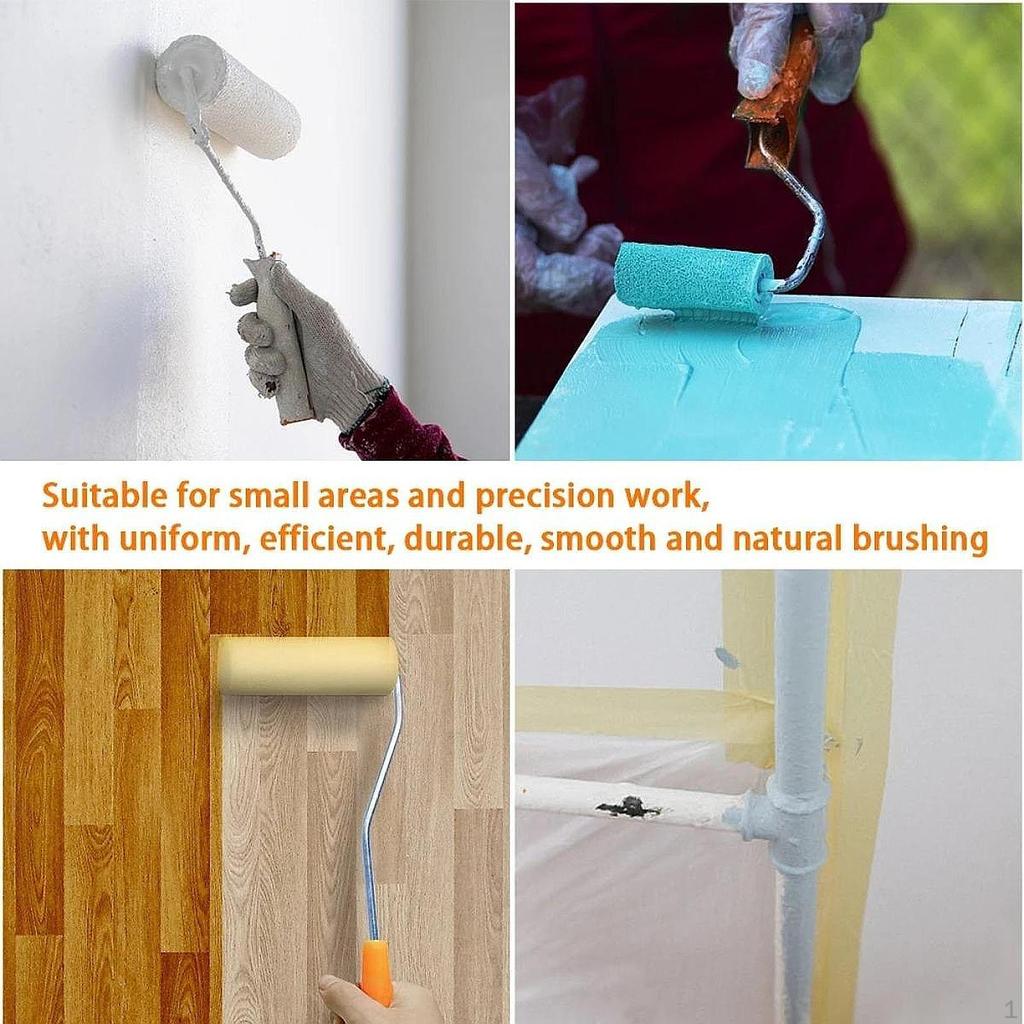 Suitable for small areas and precision work, with uniform, efficient, durable, smooth and natural brushing

1