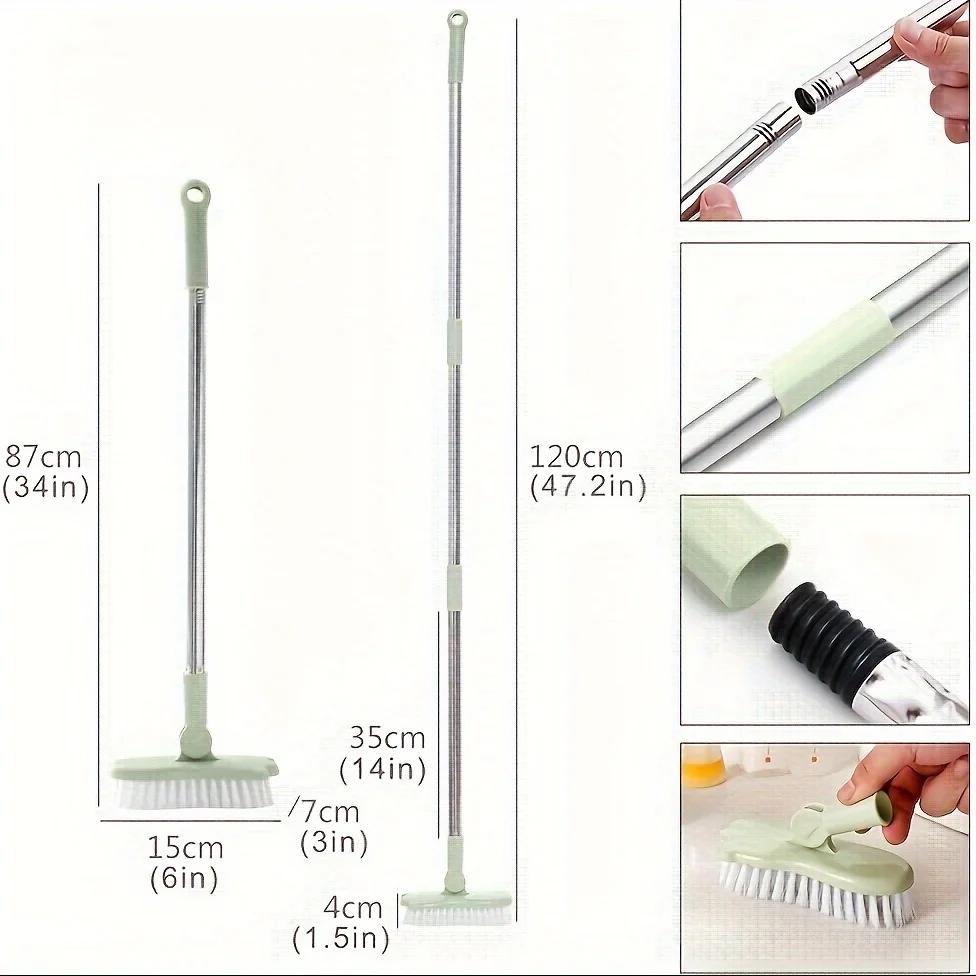 87cm
(34in)

15cm
(6in)

7cm
(3in)

120cm
(47.2in)

35cm
(14in)

4cm
(1.5in)