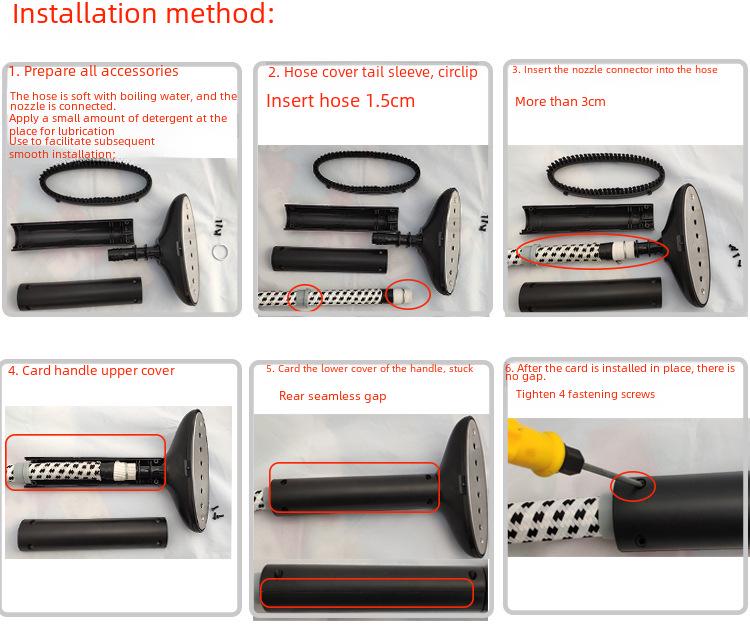 Installation method:

1. Prepare all accessories

The hose is soft with boiling water, and the nozzle is connected.
Apply a small amount of detergent at the place for lubrication
Use to facilitate subsequent smooth installation;

2. Hose cover tail sleeve, circlip

Insert hose 1.5cm

3. Insert the nozzle connector into the hose

More than 3cm

4. Card handle upper cover

5. Card the lower cover of the handle, stuck

Rear seamless gap

6. After the card is installed in place, there is no gap.

Tighten 4 fastening screws