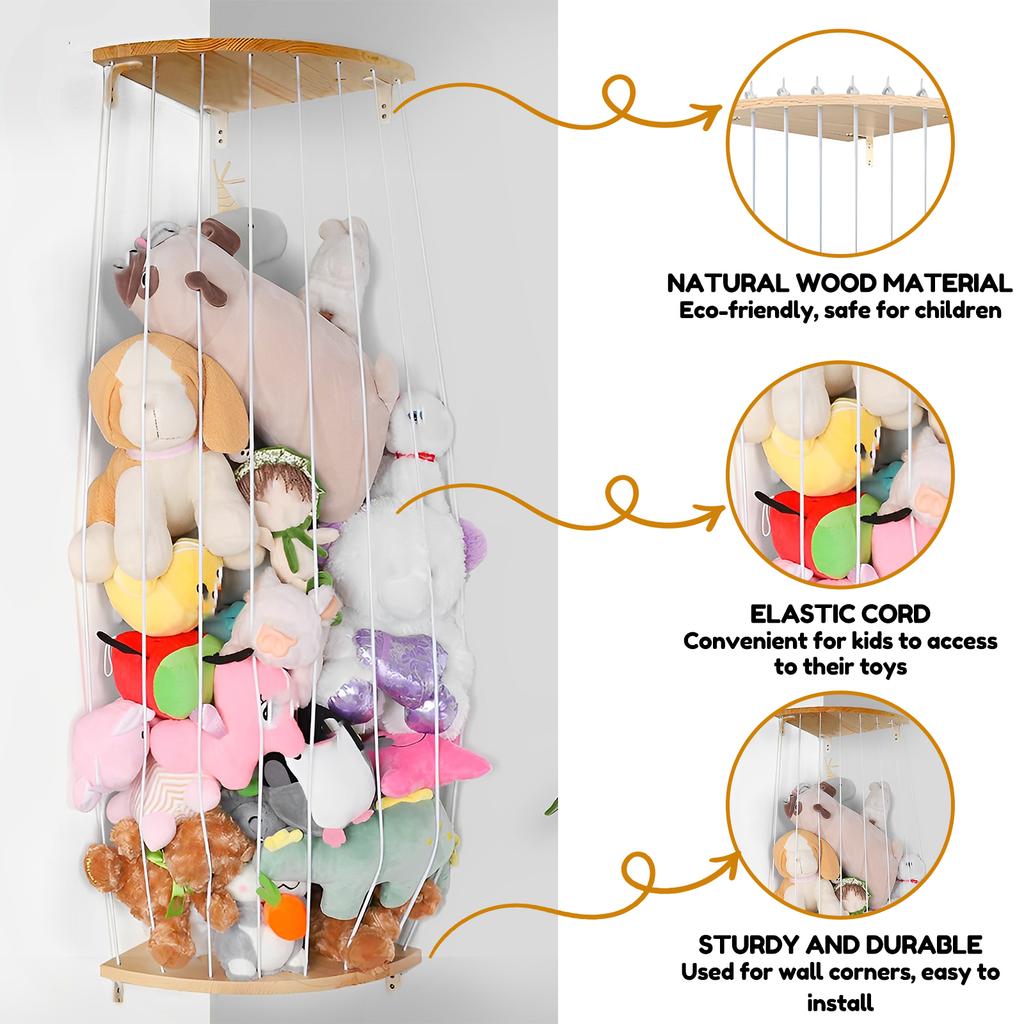 NATURAL WOOD MATERIAL
Eco-friendly, safe for children

ELASTIC CORD
Convenient for kids to access to their toys

STURDY AND DURABLE
Used for wall corners, easy to install