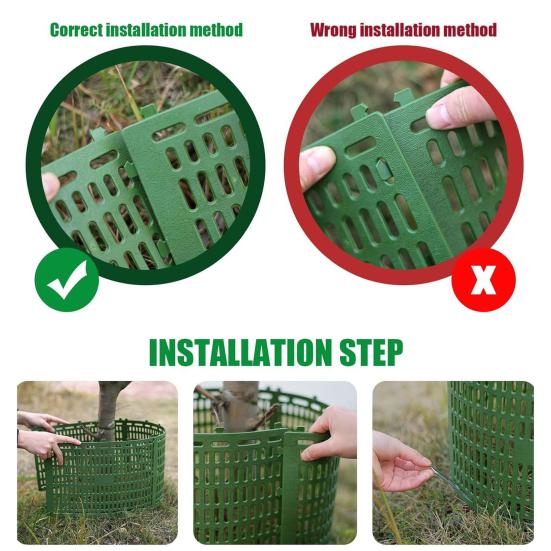 Correct installation method

Wrong installation method

X

INSTALLATION STEP