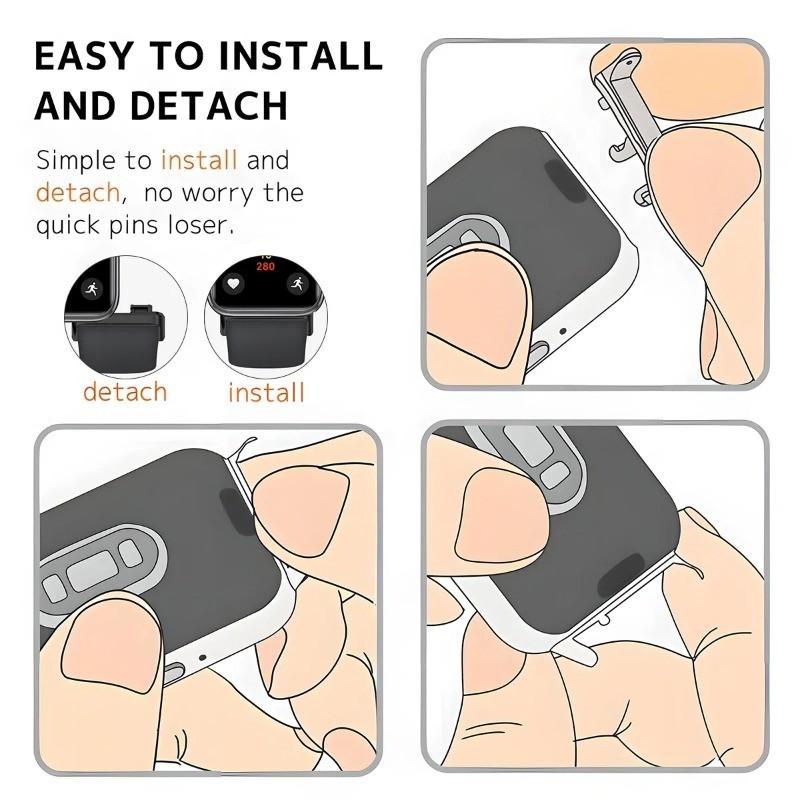 EASY TO INSTALL AND DETACH

Simple to install and detach, no worry the quick pins loser.

280

detach

install