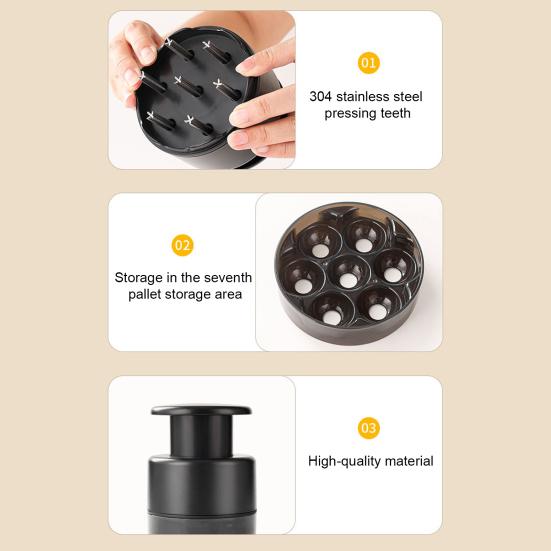 01

304 stainless steel pressing teeth

02

Storage in the seventh pallet storage area

03

High-quality material