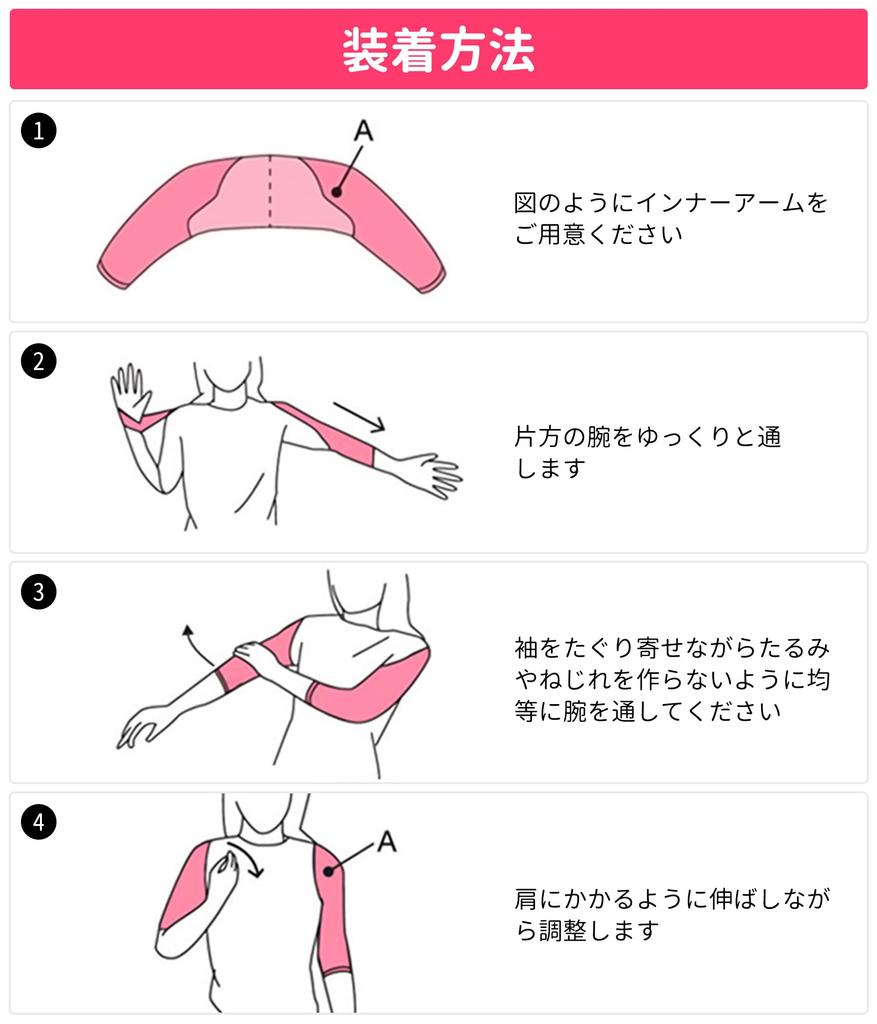 装着方法

1

A

図のようにインナーアームをご用意ください

2

片方の腕をゆっくりと通します

3

袖をたぐり寄せながらたるみやねじれを作らないように均等に腕を通してください

4

A

肩にかかるように伸ばしながら調整します